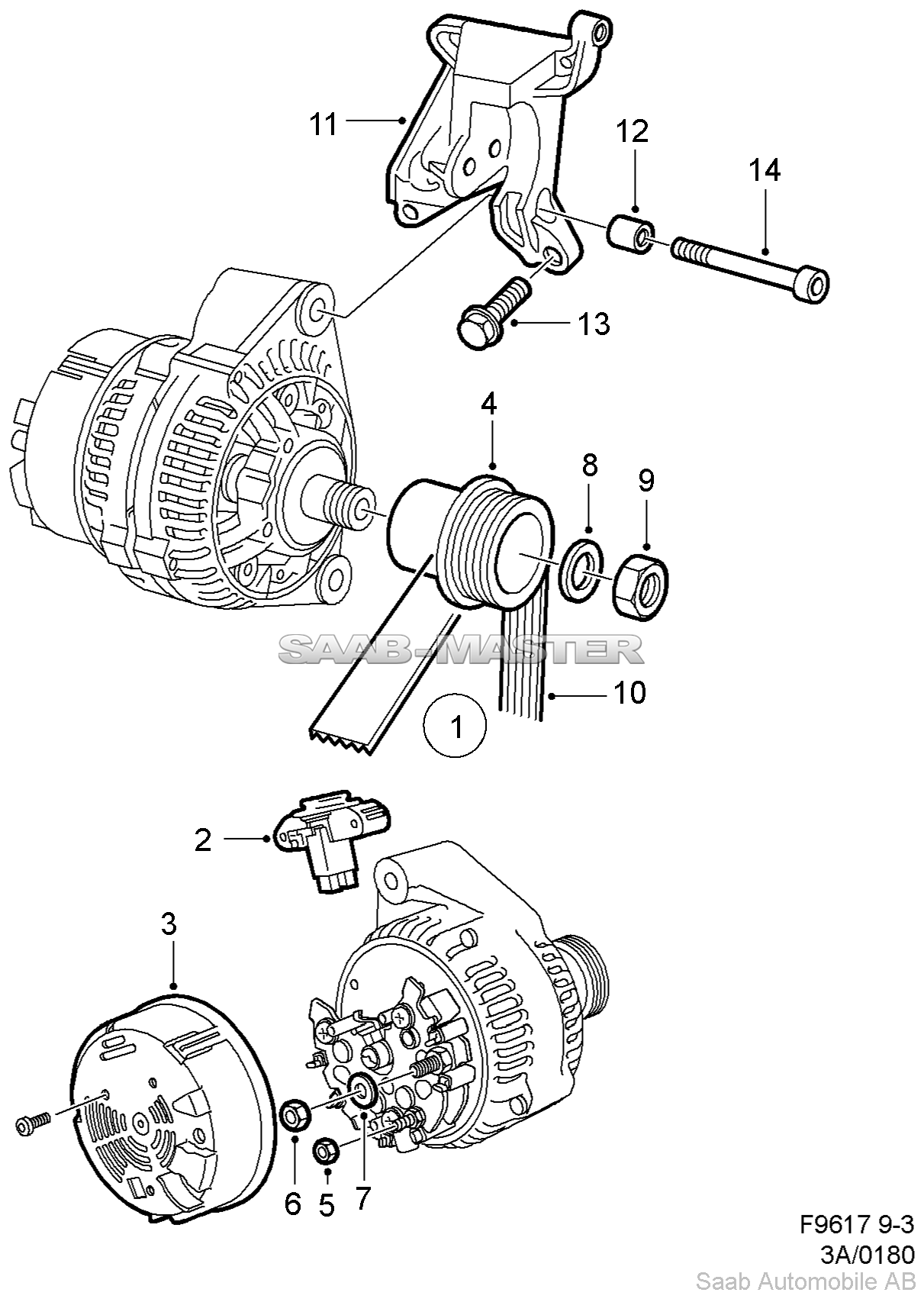 11
12
14
13
4
8
9
SAAB-MASTER
10
1
2
3
6
5
7

F9617 9-3
3A/0180
Saab Automobile AB