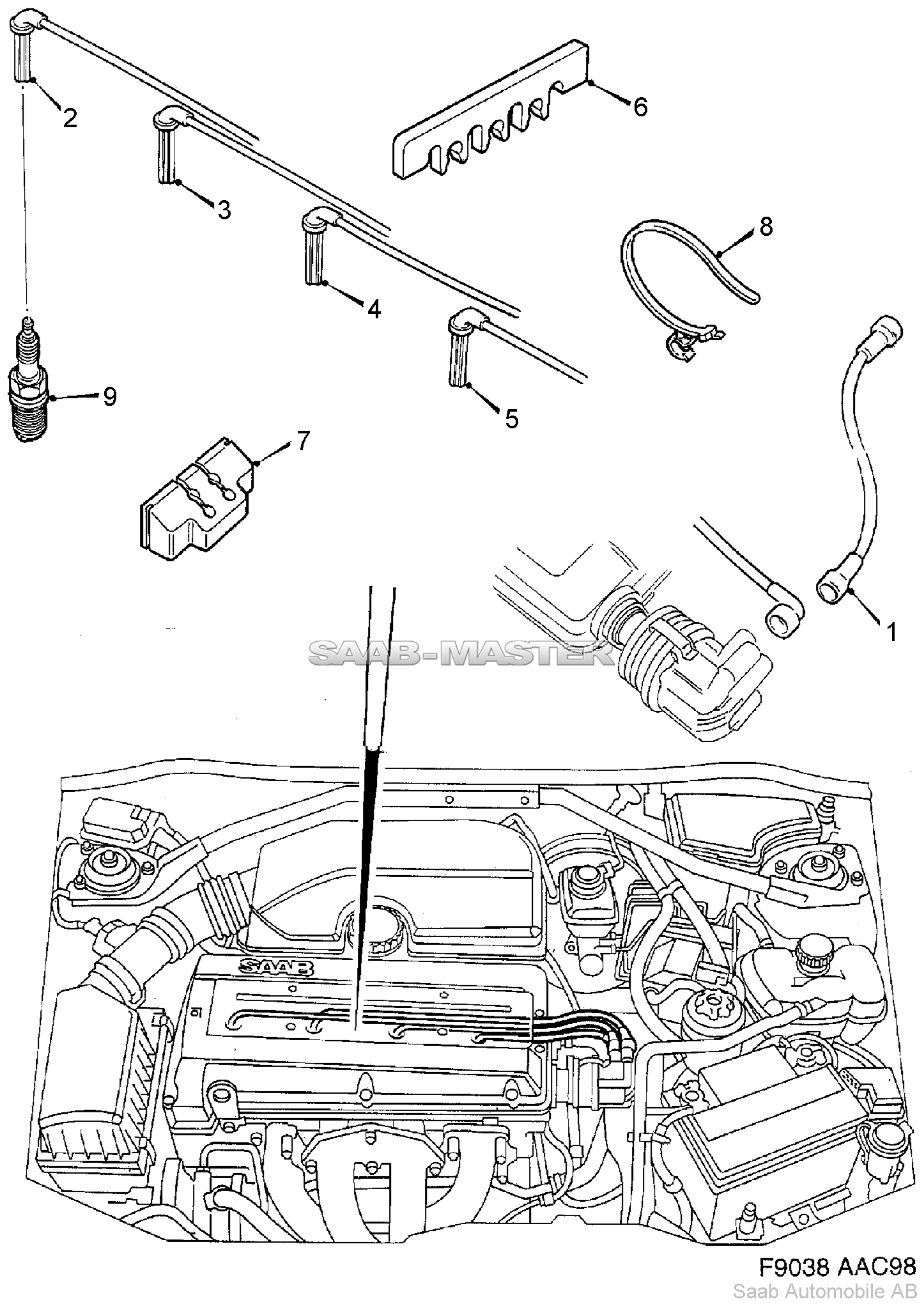 2
6
3
8
4
5
9
7
1
SAAB-MASTER
SAAB
F9038 AAC98
Saab Automobile AB