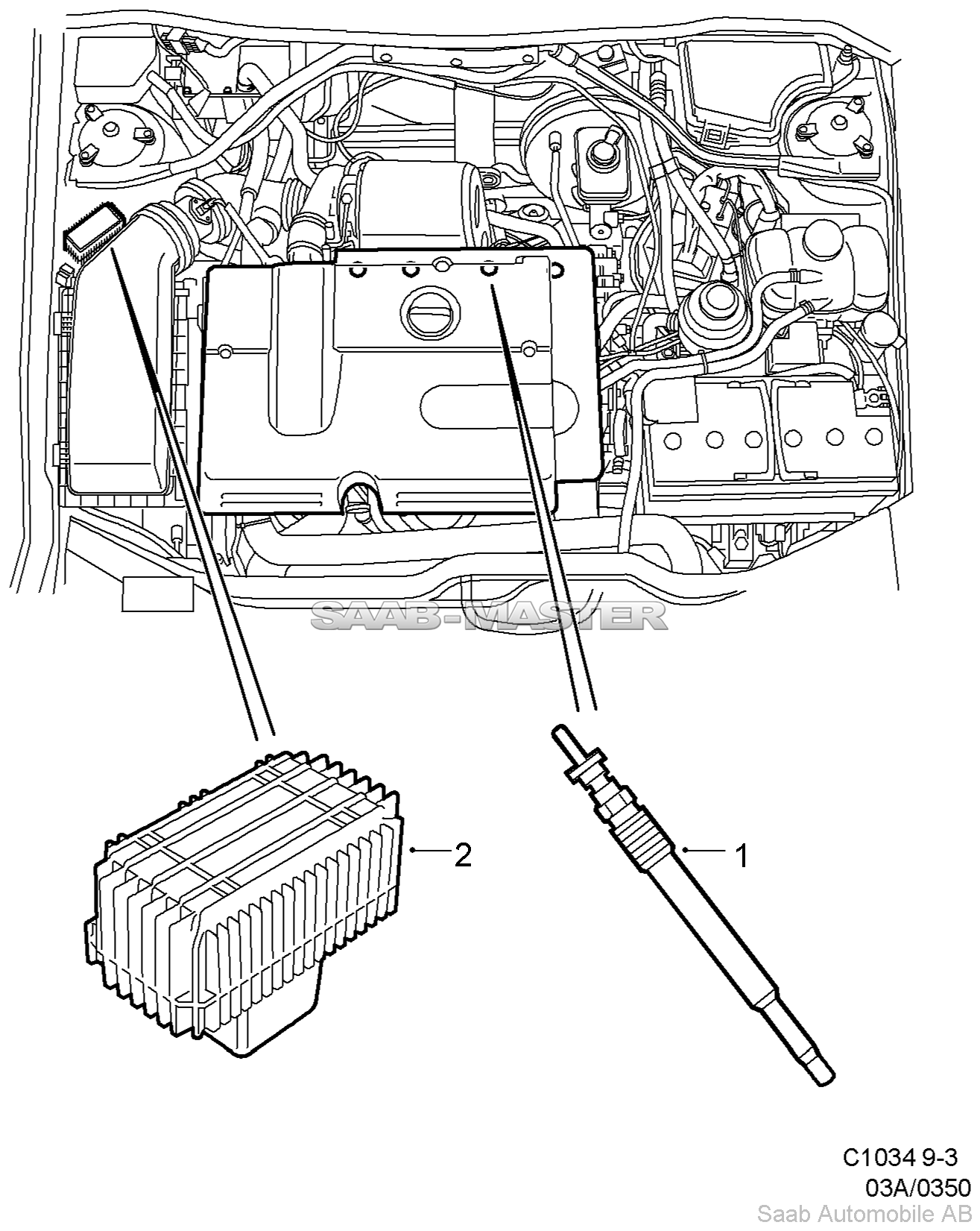 SAAB-MASTER

2

1

C1034 9-3
03A/0350
Saab Automobile AB