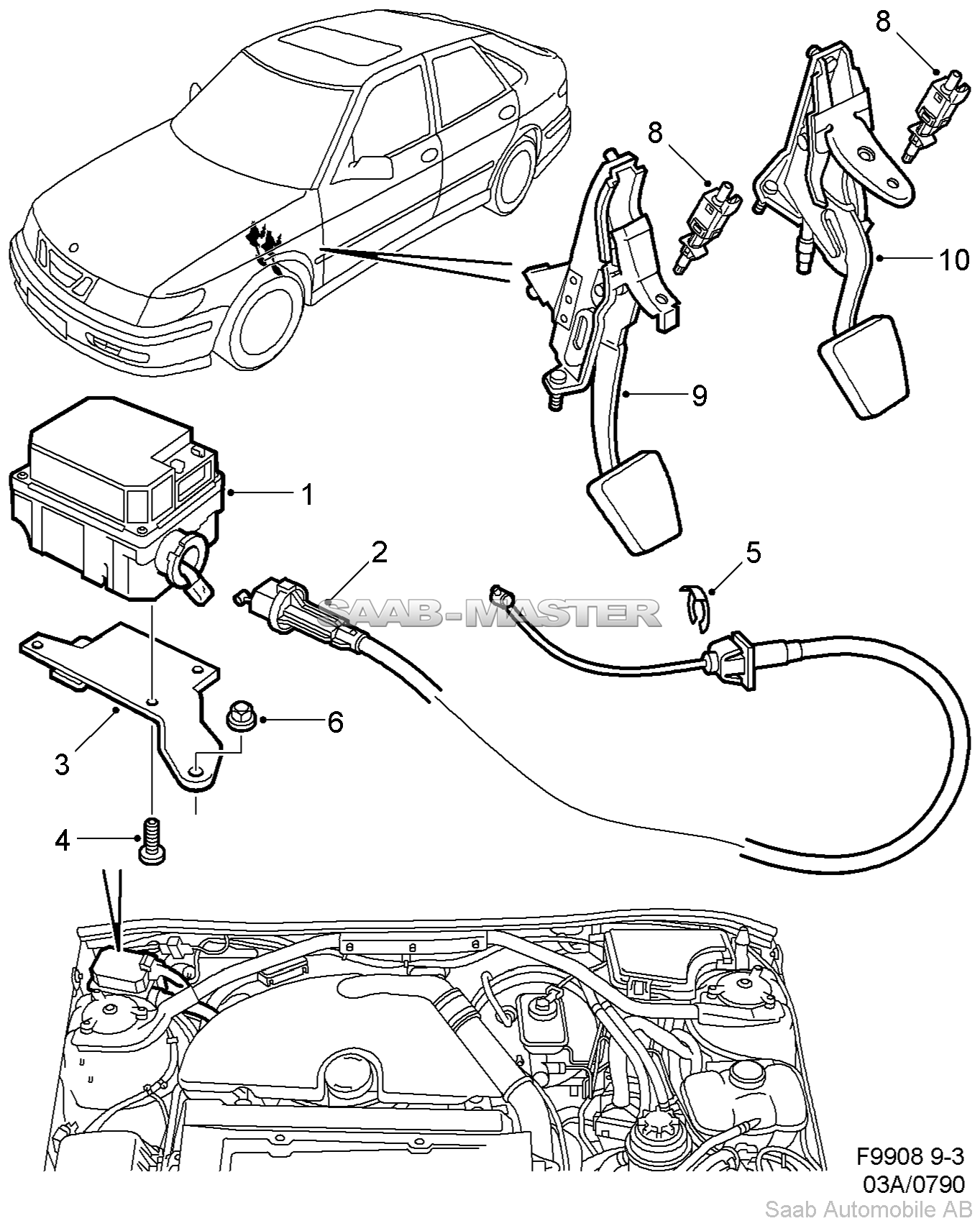 8
8
10
9
1
2
5
SAAB-MASTER
6
3
4
F9908 9-3
03A/0790
Saab Automobile AB