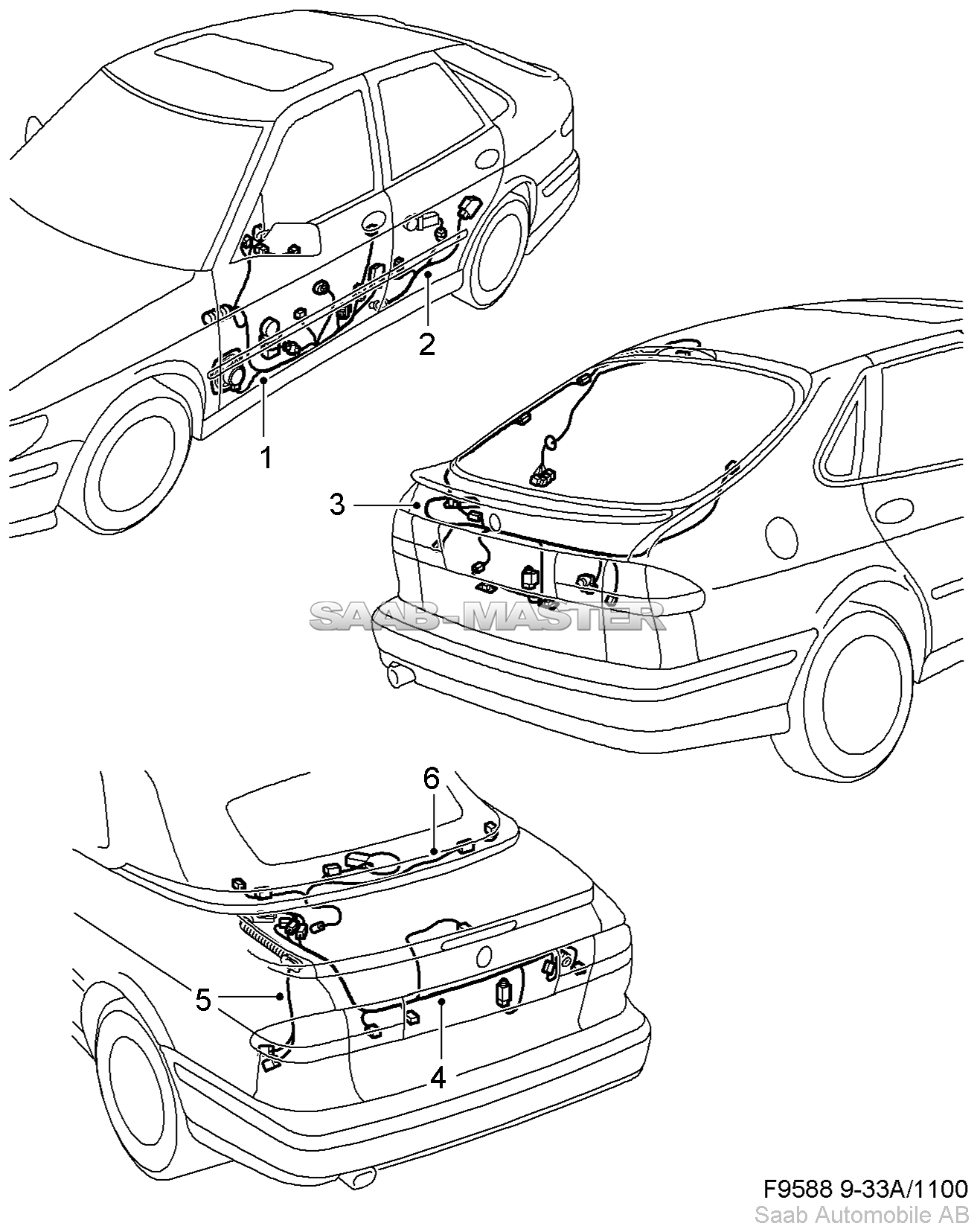 2
1
3
SAAB-MASTER
6
5
4
F9588 9-33A/1100
Saab Automobile AB