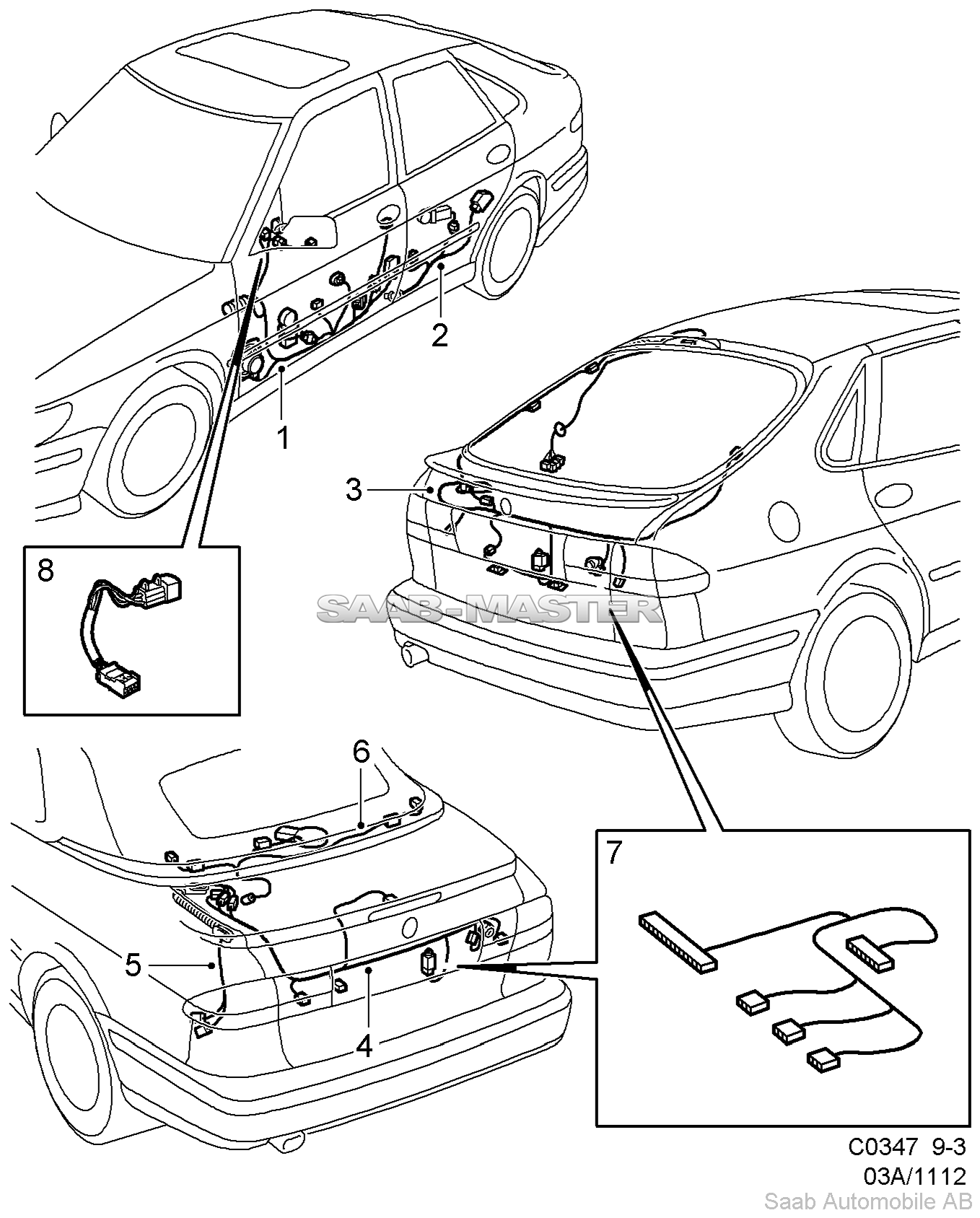 2

1

3

8

SAAB-MASTER

6

7

5

4

C0347 9-3
03A/1112
Saab Automobile AB