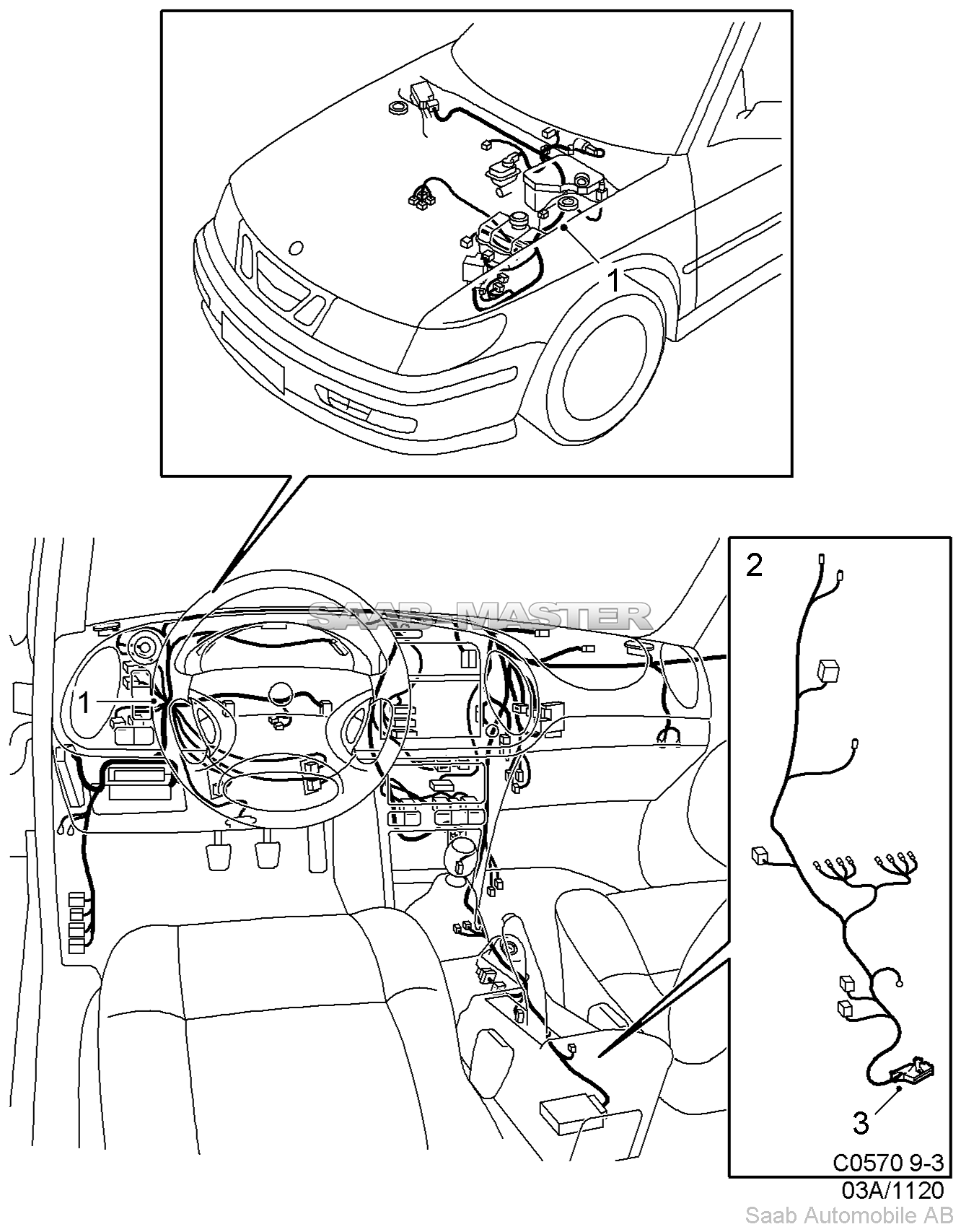 1

SAAB MASTER

1

2

3

C0570 9-3

03A/1120

Saab Automobile AB