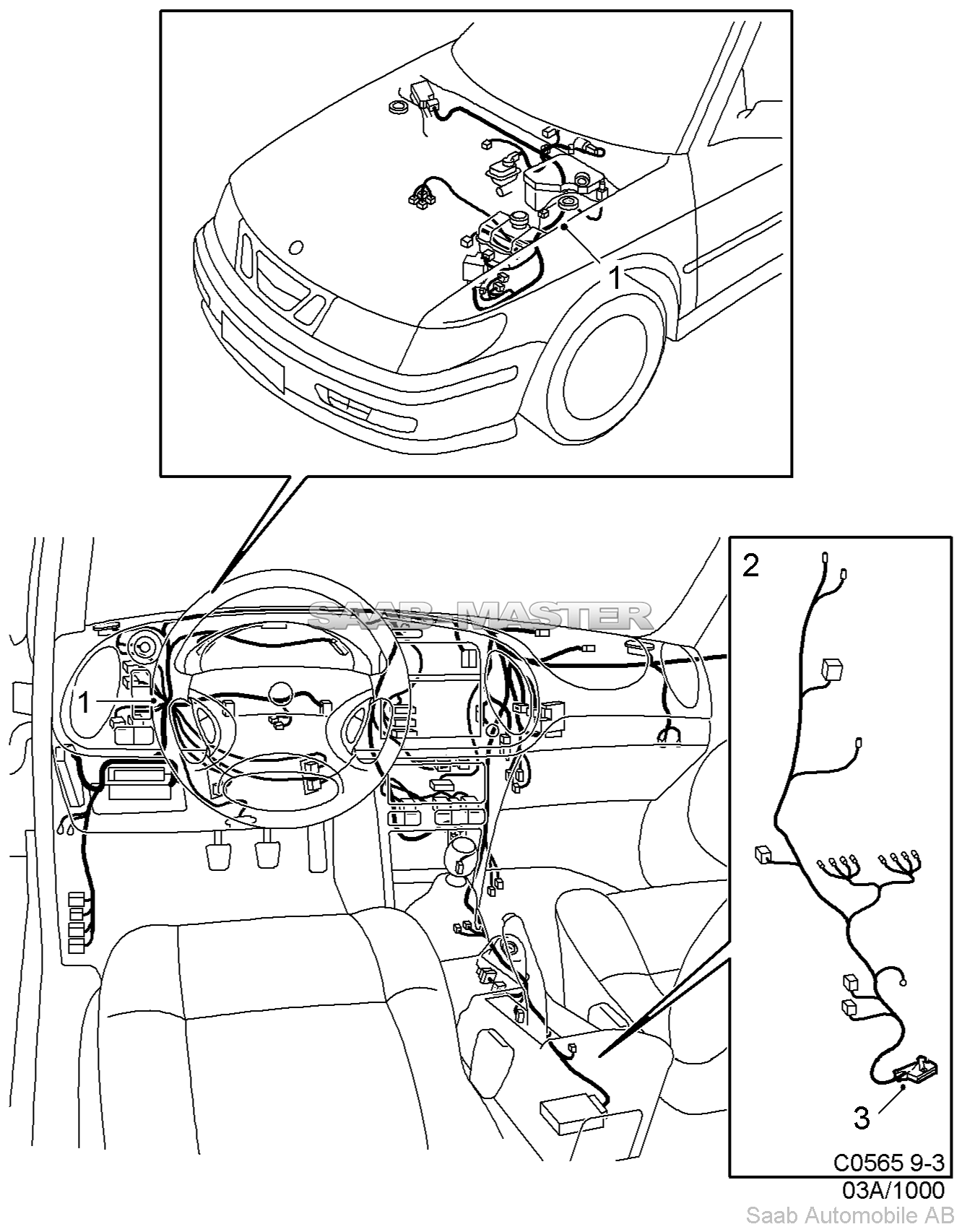 1

SAAB MASTER

1

2

3

C0565 9-3

03A/1000

Saab Automobile AB