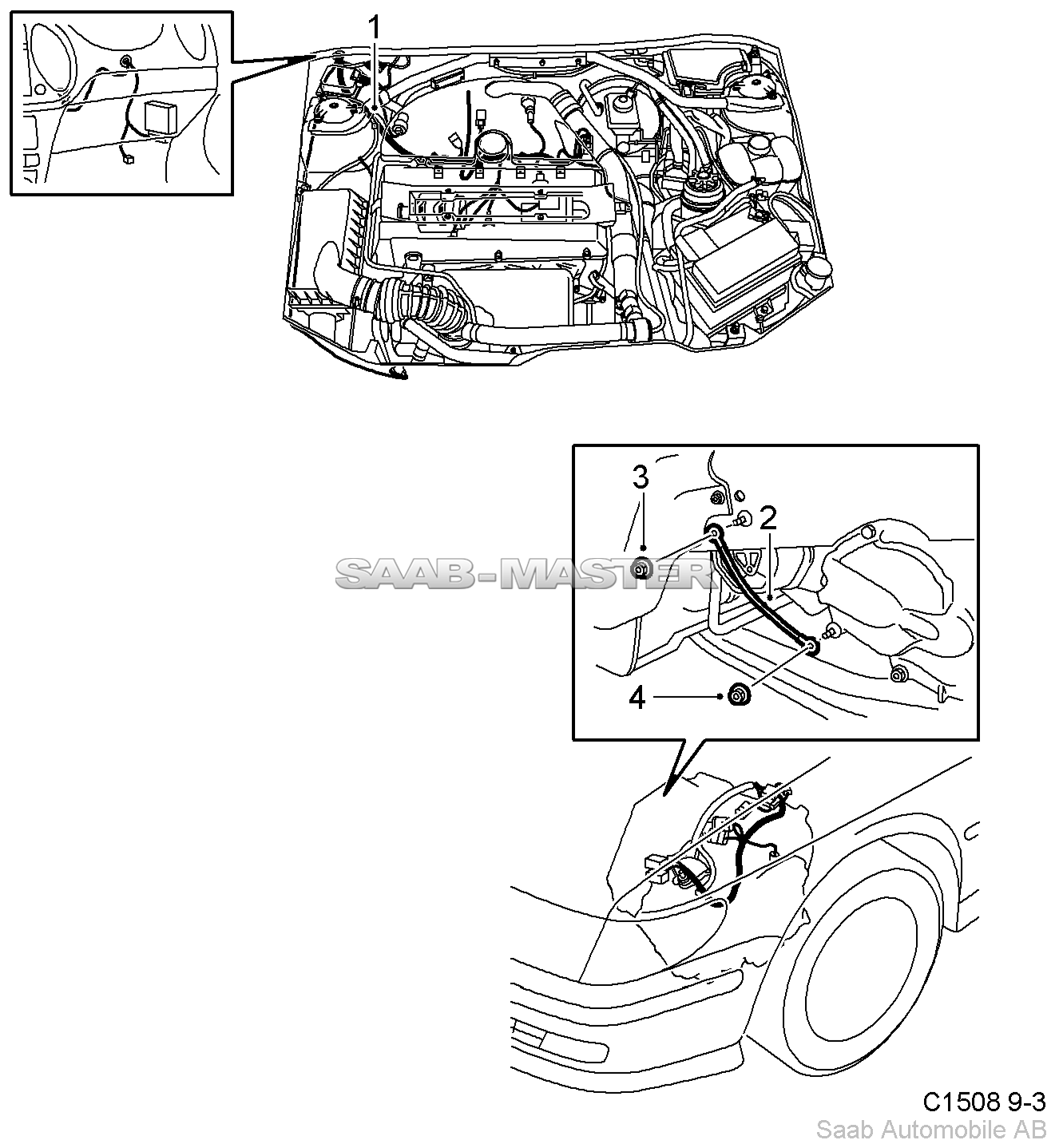 1

3

2

SAAB-MASTER

4

C1508 9-3
Saab Automobile AB