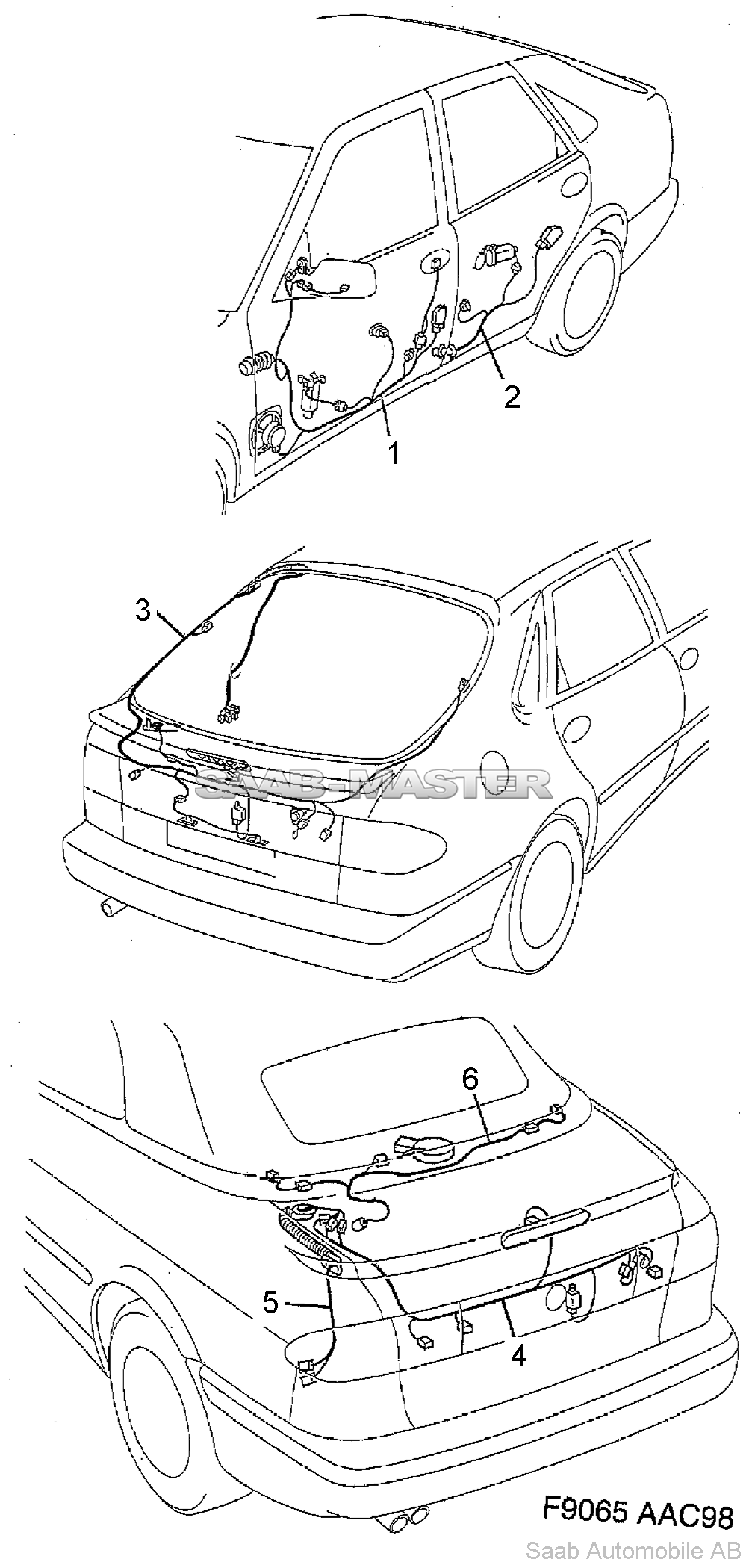 2
1
3
SAAB-MASTER
6
5
4
F9065 AAC98
Saab Automobile AB