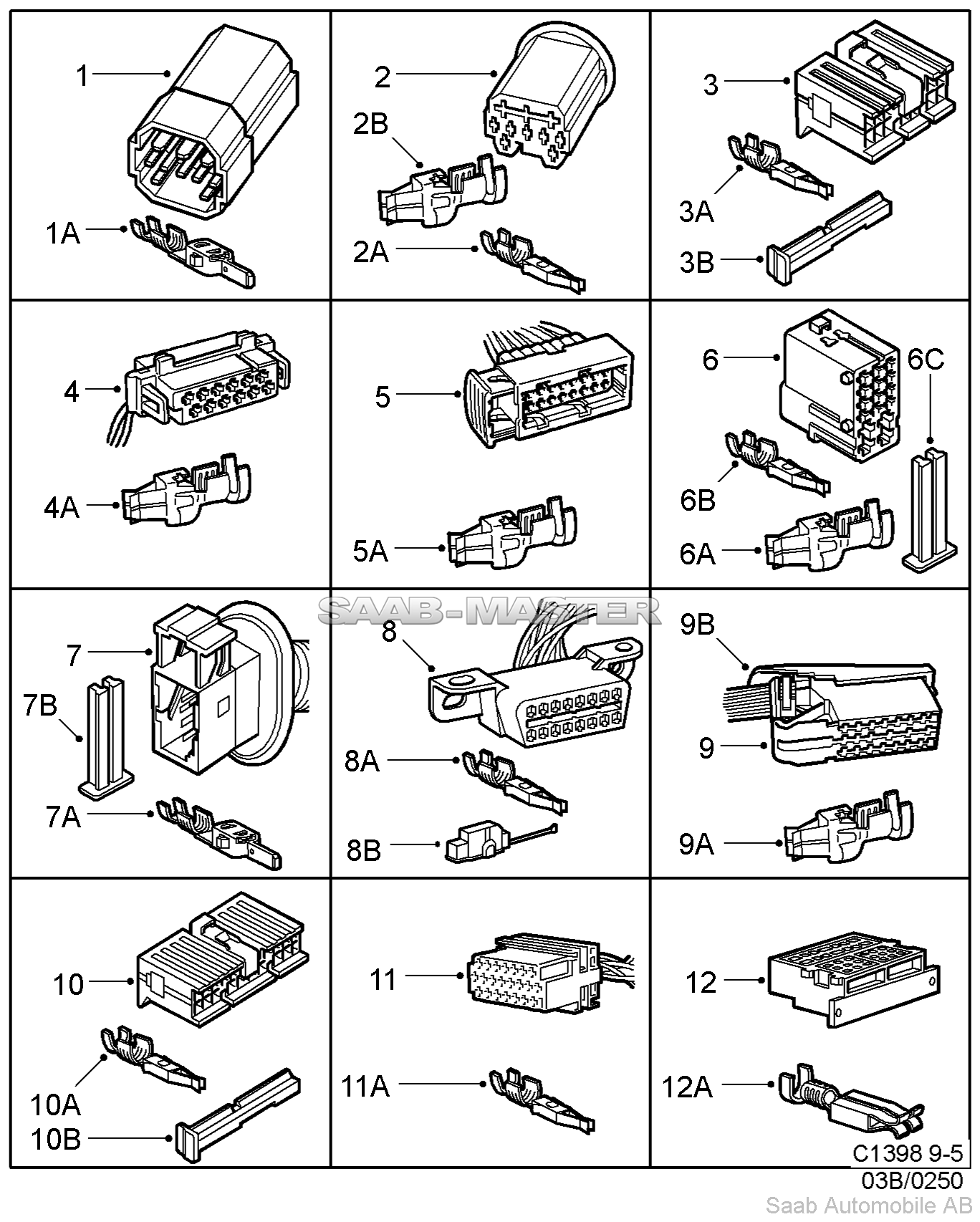 1
1A
2
2B
2A
3
3A
3B
4
4A
5
5A
6
6C
6B
6A
SAAB-MASTER
7
7B
7A
8
8A
8B
9B
9
9A
10
10A
10B
11
11A
12
12A
C1398 9-5
03B/0250
Saab Automobile AB