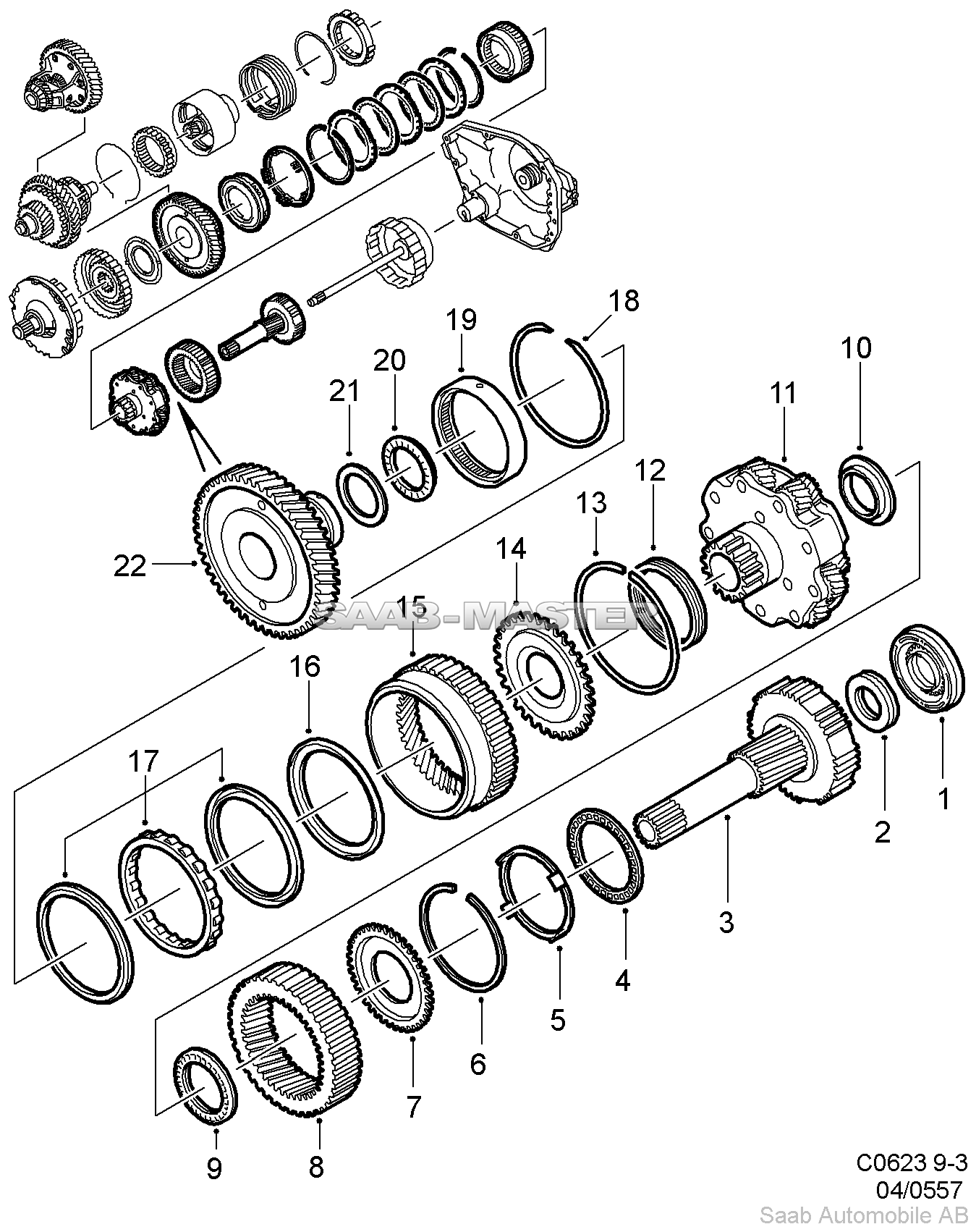 18
19
20
21
10
11
12
13
14
22
SAAB-MASTER
15
16
17
1
2
3
4
5
6
7
8
9

C0623 9-3
04/0557
Saab Automobile AB