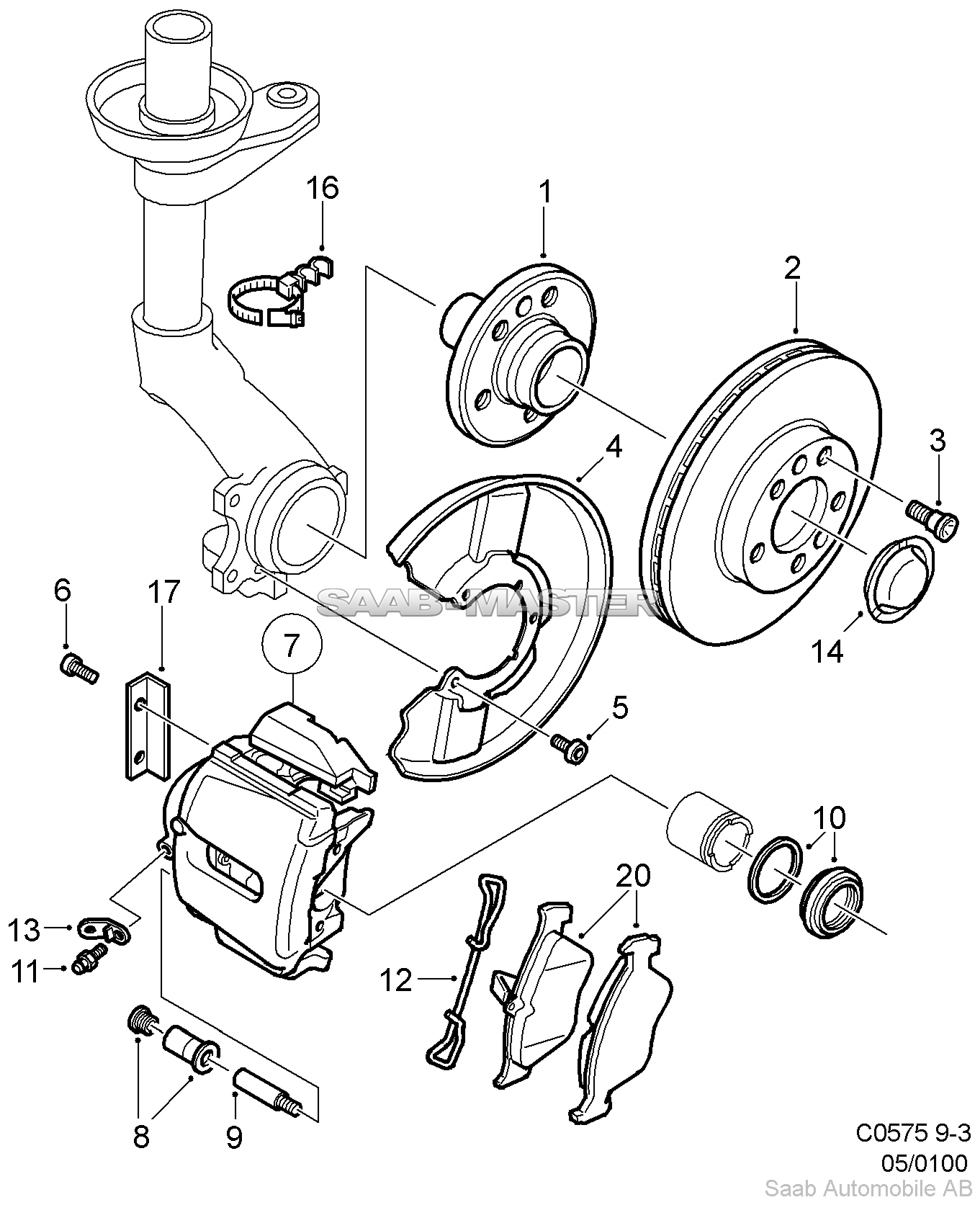 16
1
2
3
4
SAAB-MASTER
6
17
7
14
5
10
20
13
11
12
8
9
C0575 9-3
05/0100
Saab Automobile AB