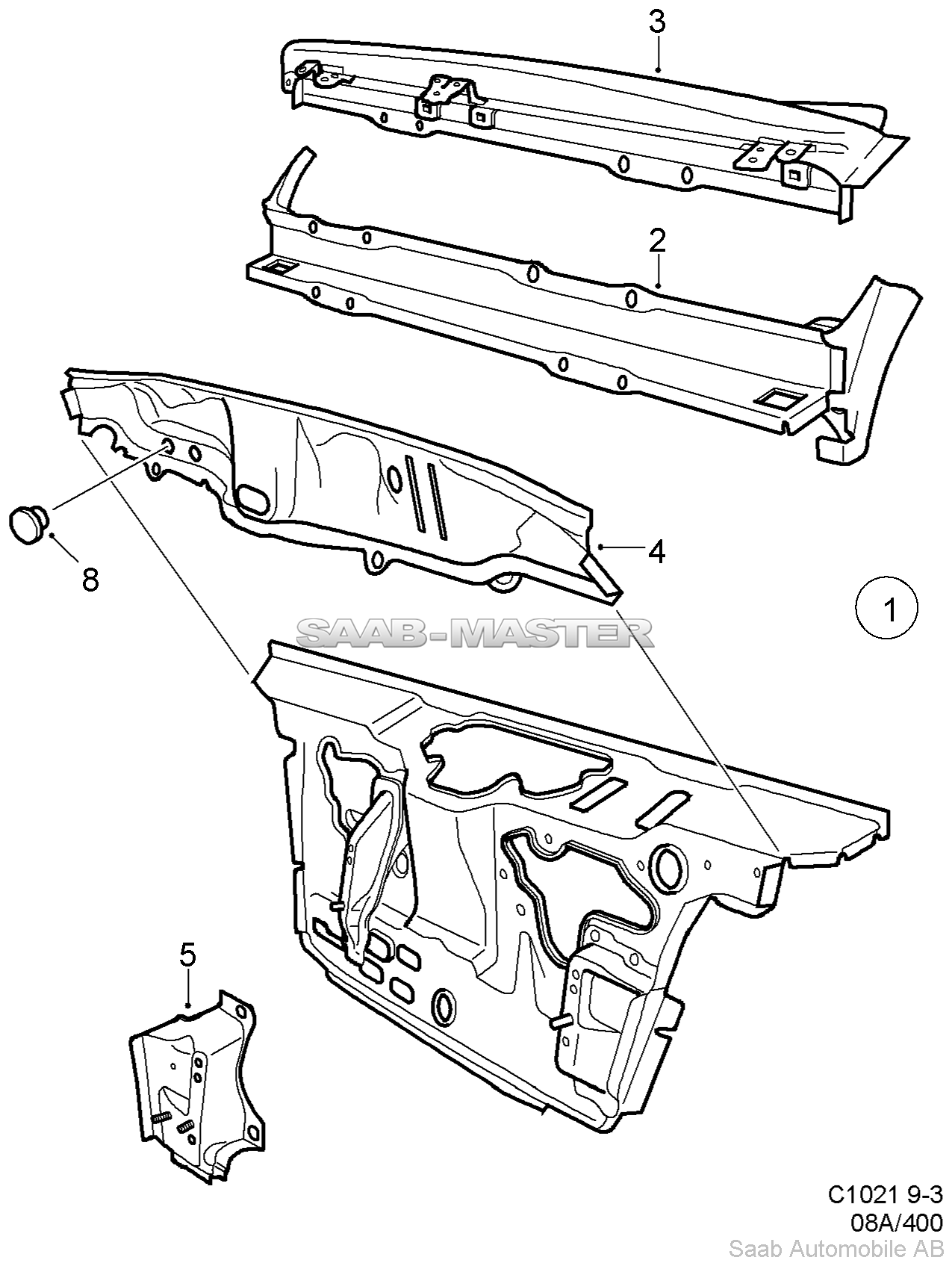 3

2

4

8

1

SAAB-MASTER

5

C1021 9-3
08A/400
Saab Automobile AB