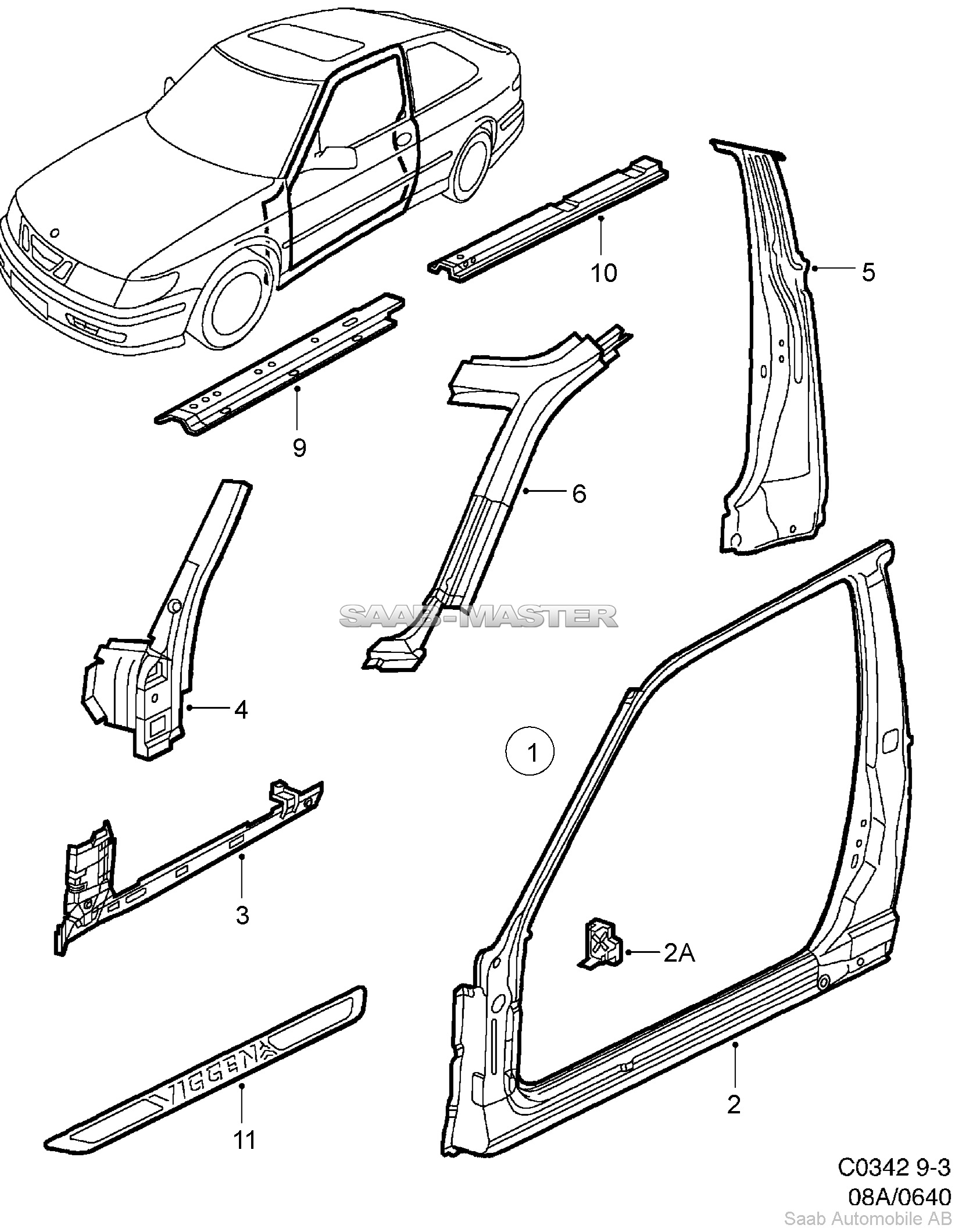 10

5

9

6

SAAB-MASTER

4

1

3

2A

VIGGEN

11

2

C0342 9-3
08A/0640
Saab Automobile AB