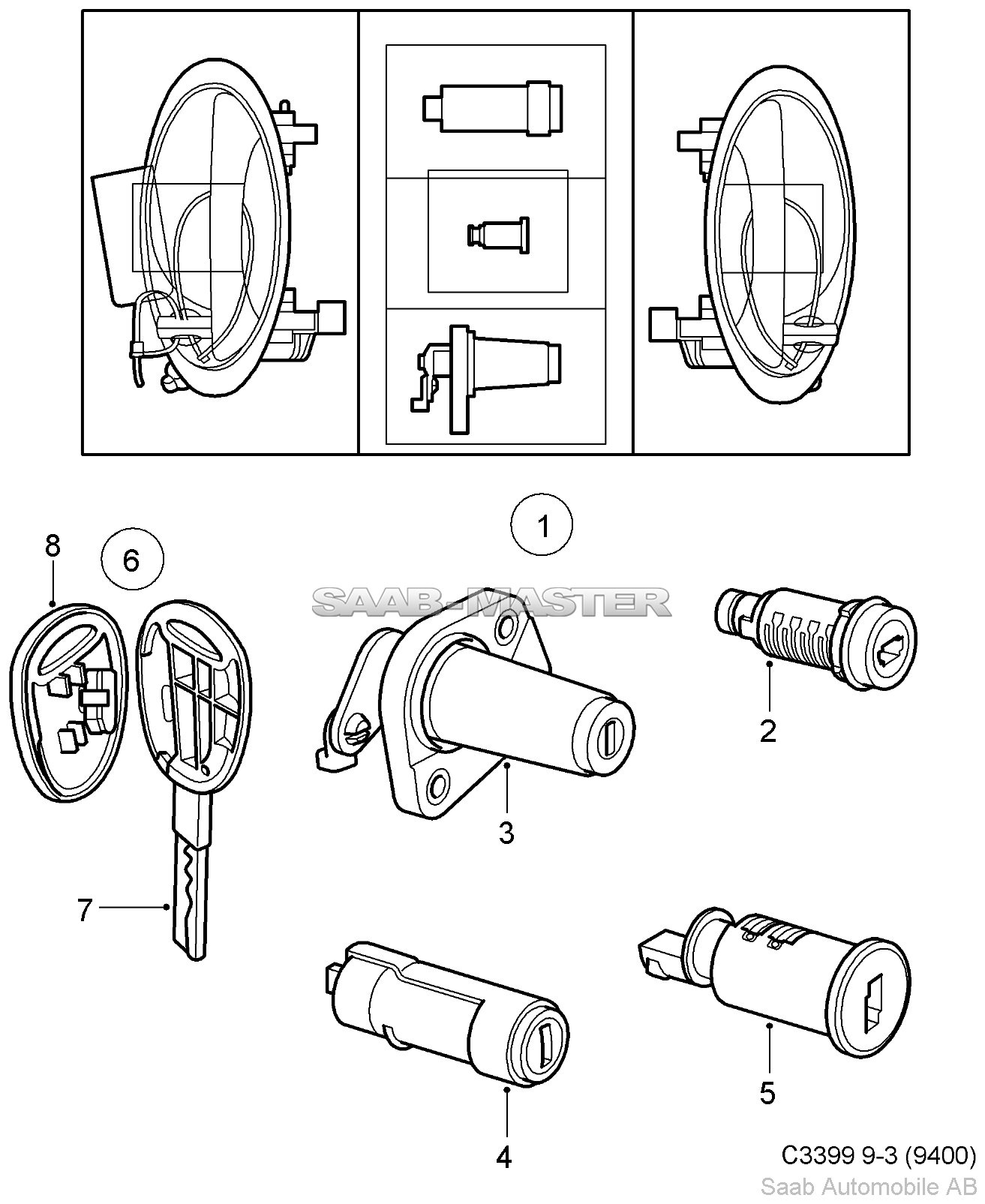 1

8

6

SAAB-MASTER

2

3

7

4

5

C3399 9-3 (9400)

Saab Automobile AB