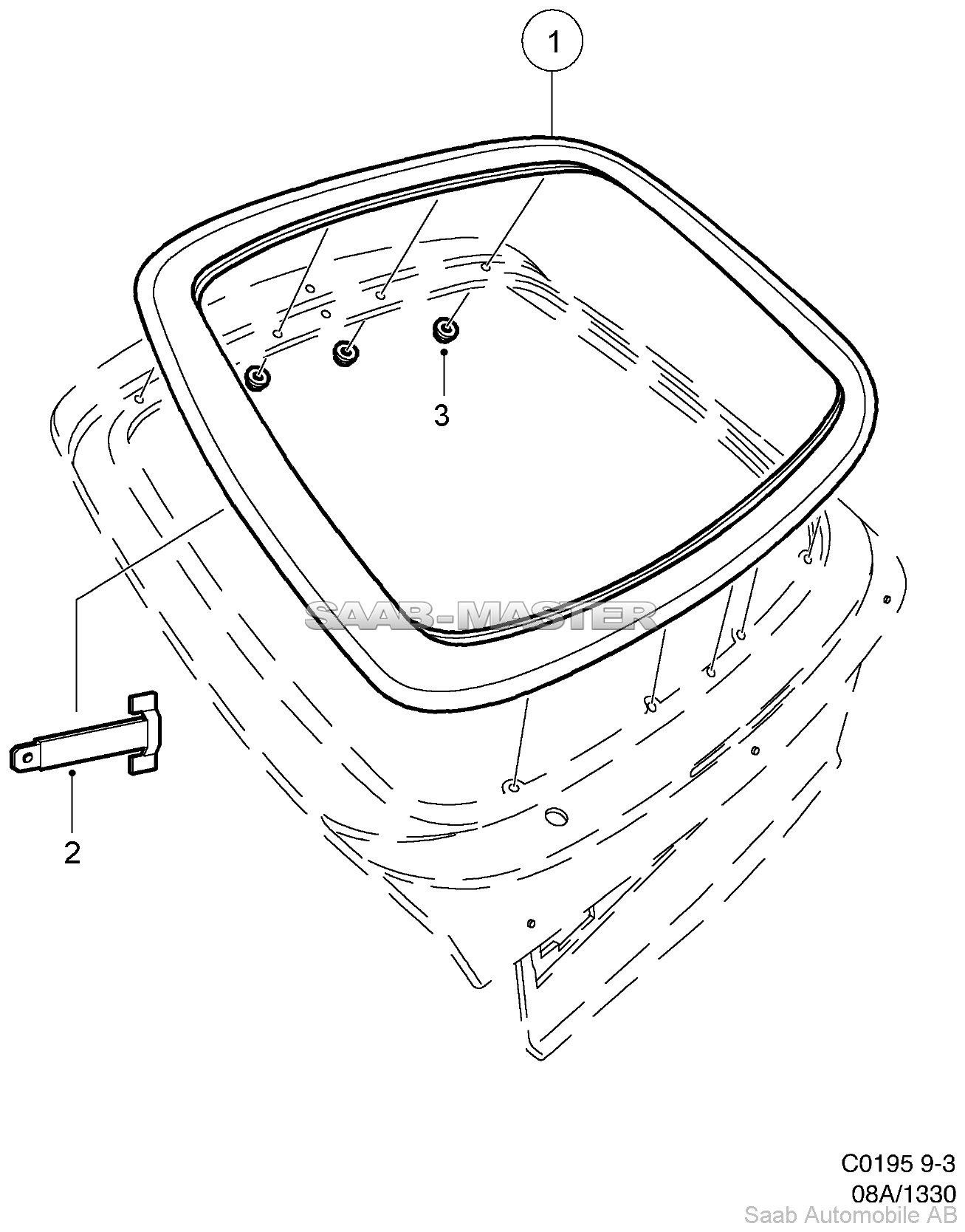 1

3

SAAB-MASTER

2

C0195 9-3
08A/1330
Saab Automobile AB