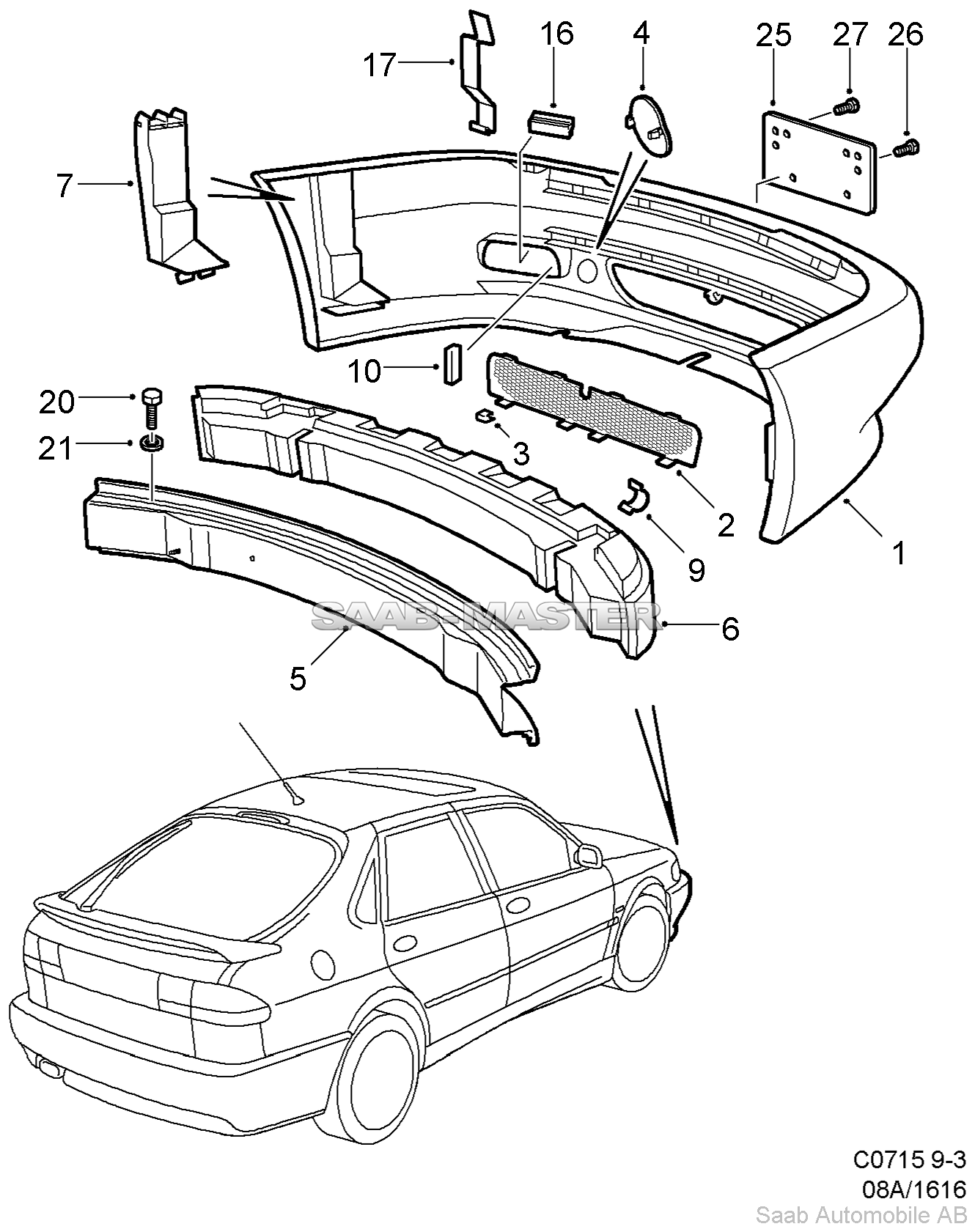 17
16
4
25
27
26
7
10
20
21
3
2
9
1
6
5
SAAB-MASTER

C0715 9-3
08A/1616
Saab Automobile AB