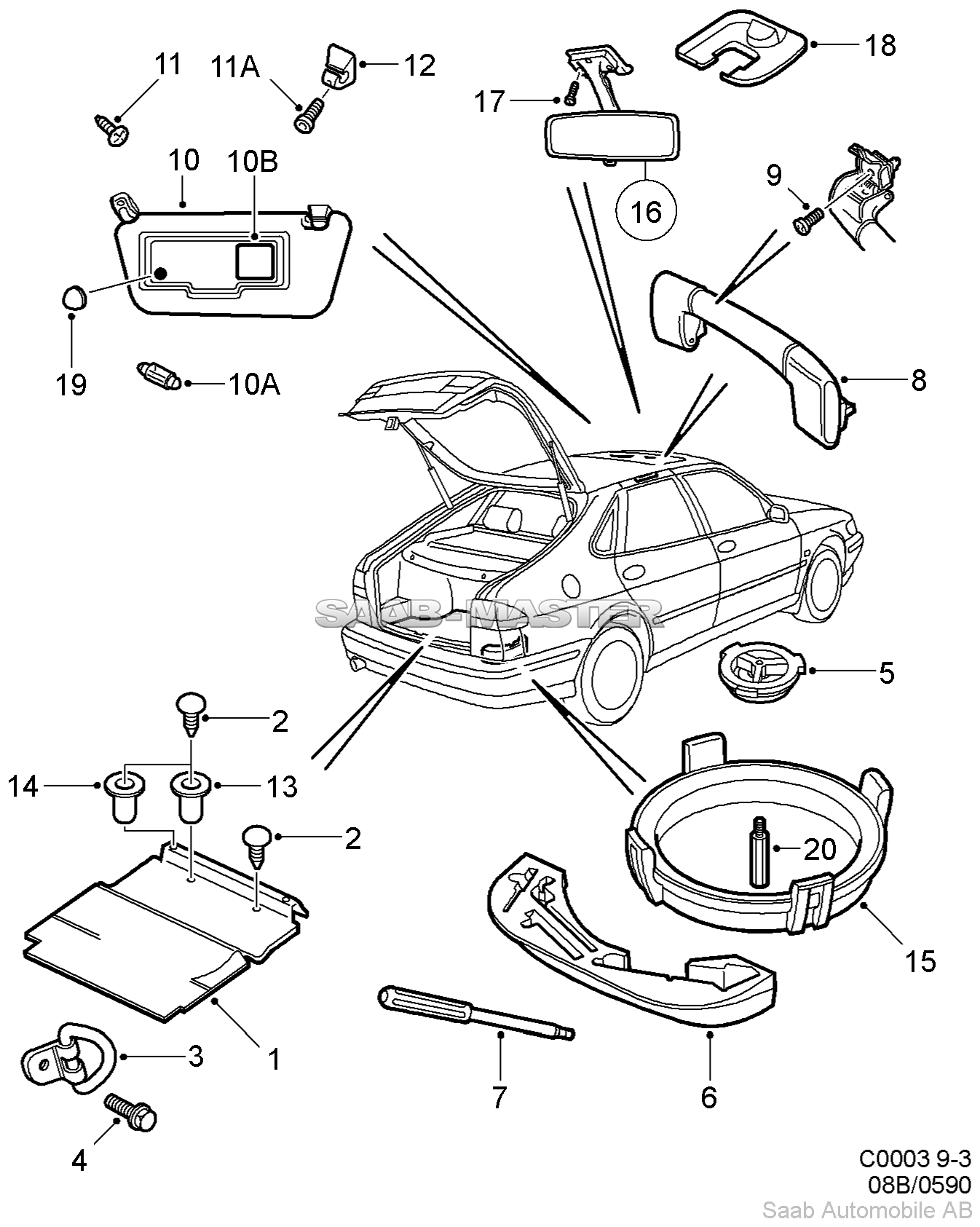 11
11A
12
17
18
10
10B
16
9
19
10A
8
SAAB-MASTER
5
2
14
13
2
20
15
3
1
7
6
4

C0003 9-3
08B/0590
Saab Automobile AB