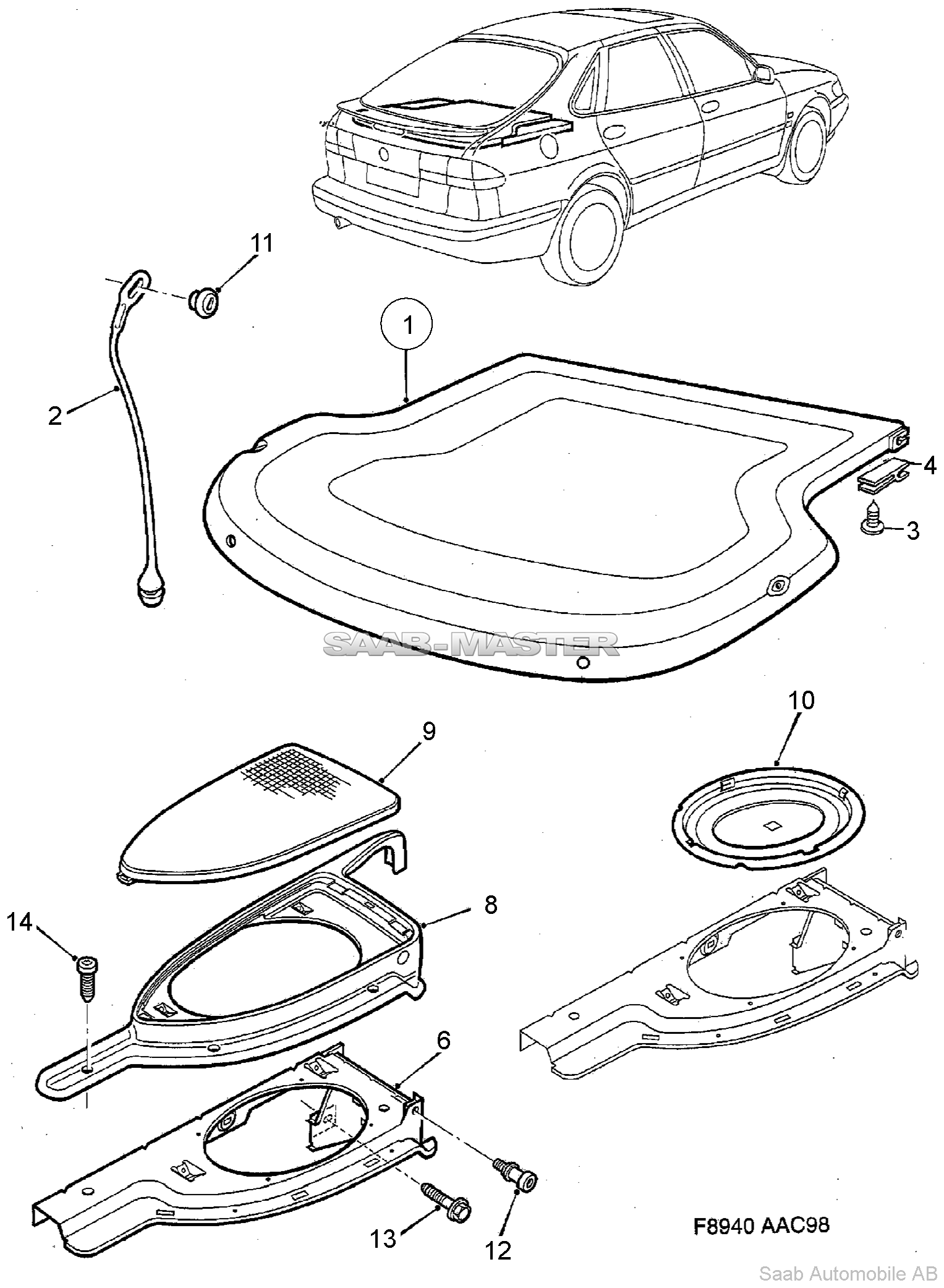 11

1

2

4

3

SAAB-MASTER

10

9

8

14

6

13

12

F8940 AAC98

Saab Automobile AB