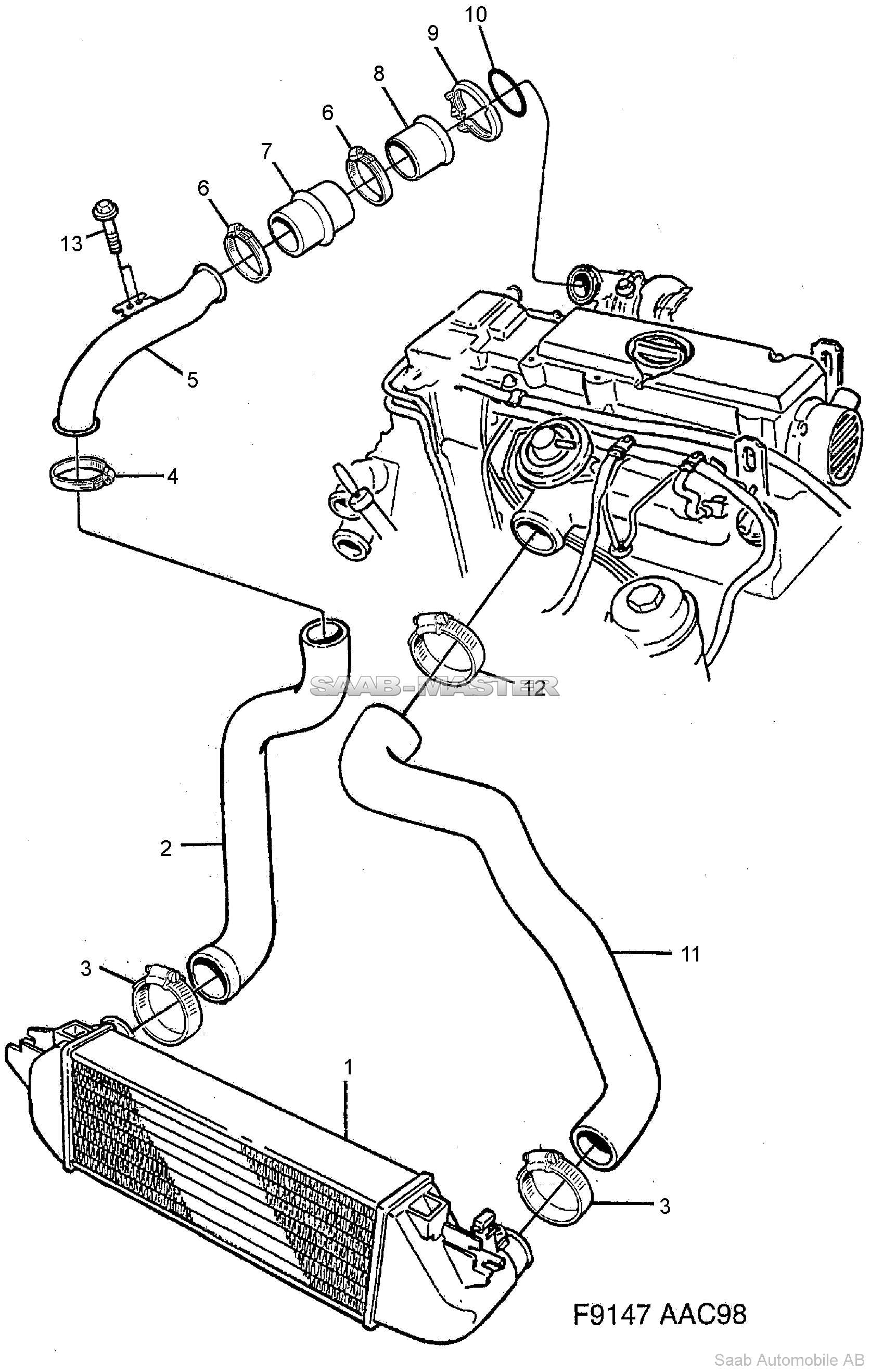 10
9
8
6
7
6
13
5
4
SAAB-MASTER
12
2
11
3
1
3
F9147 AAC98
Saab Automobile AB