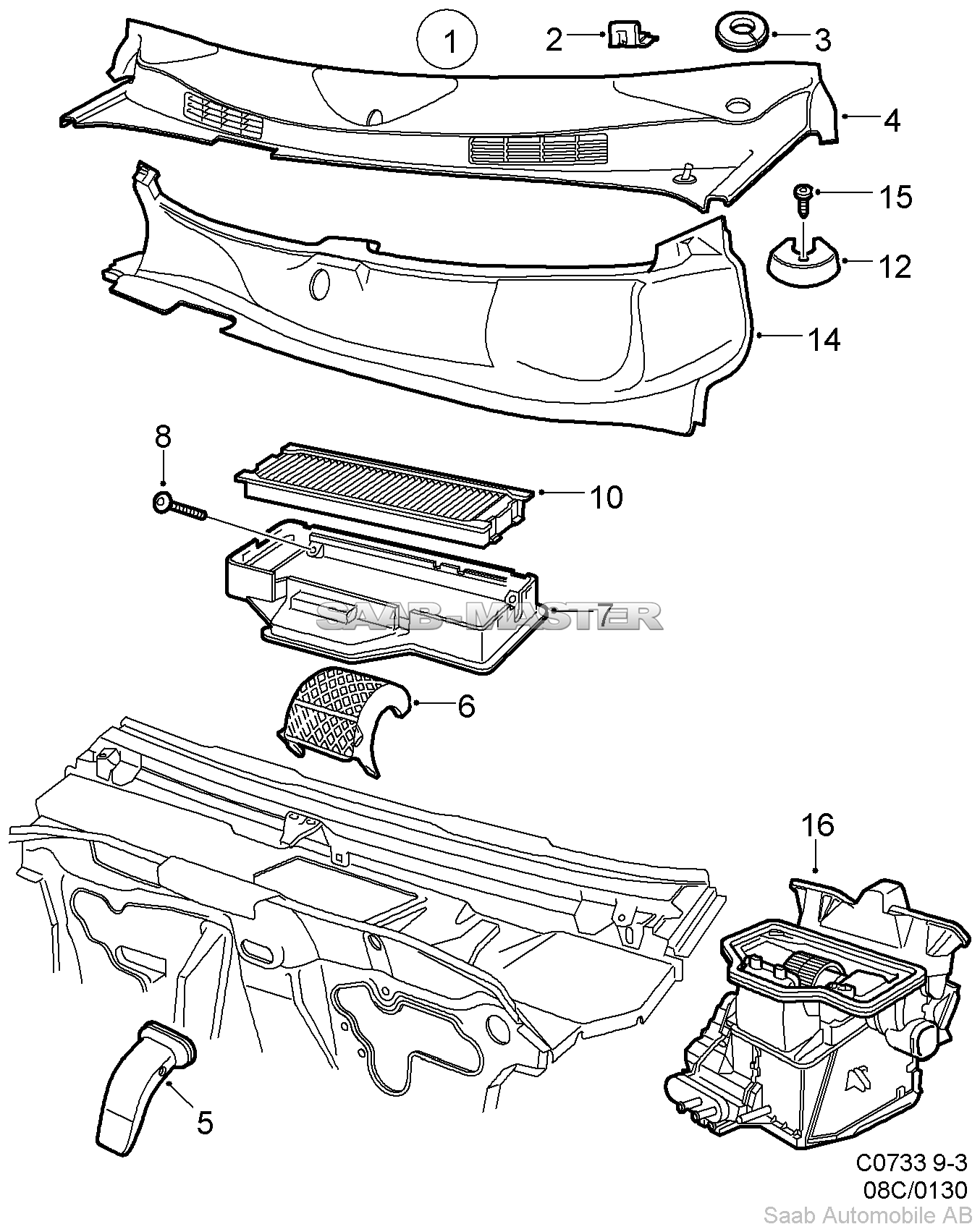 1
2
3
4
15
12
14
8
10
SAAB-MASTER
7
6
16
5
C0733 9-3
08C/0130
Saab Automobile AB