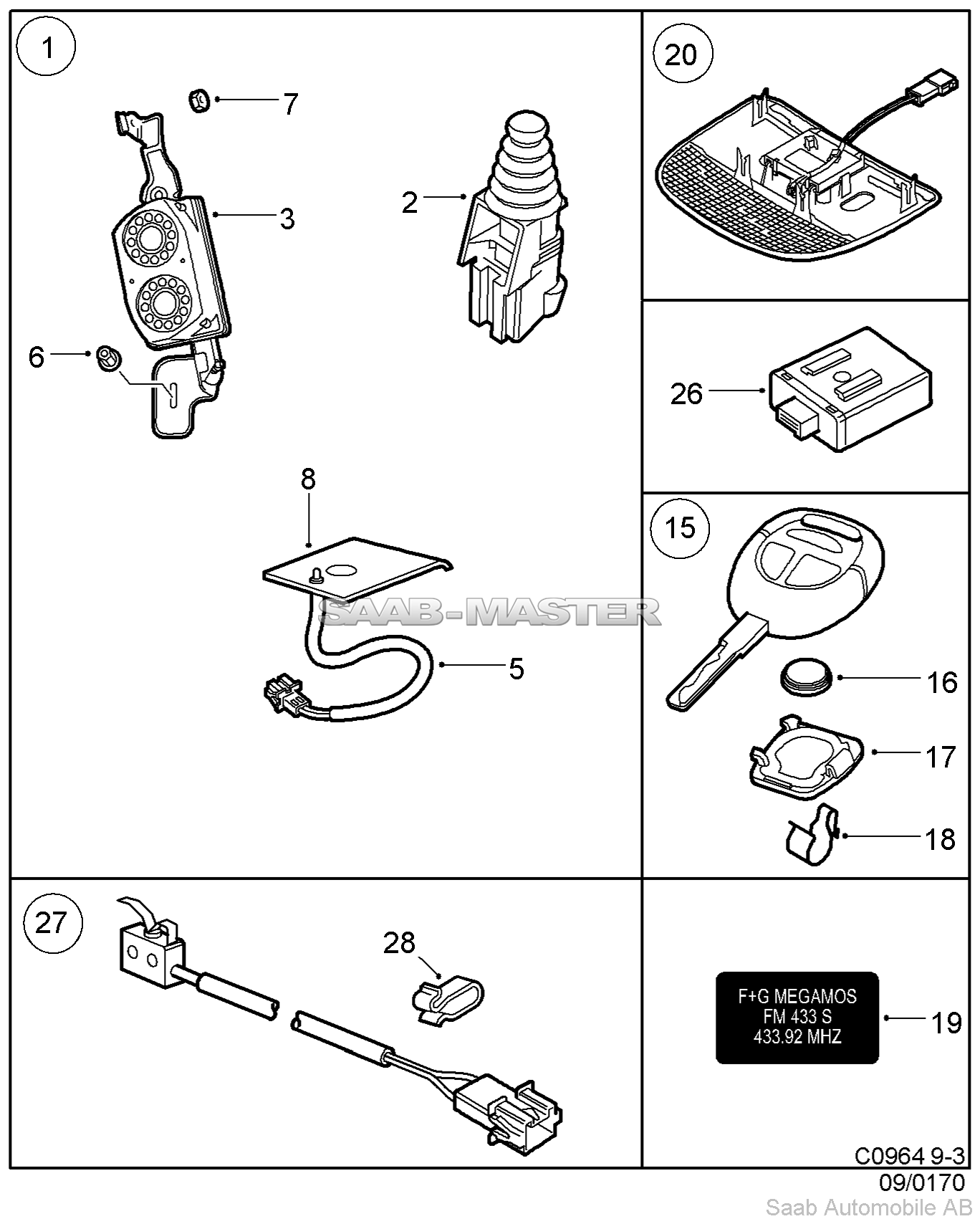 1

7

3

2

6

8

SAAB-MASTER

5

20

26

15

16

17

18

27

28

F+G MEGAMOS
FM 433 S
433.92 MHZ

19

C0964 9-3
09/0170
Saab Automobile AB