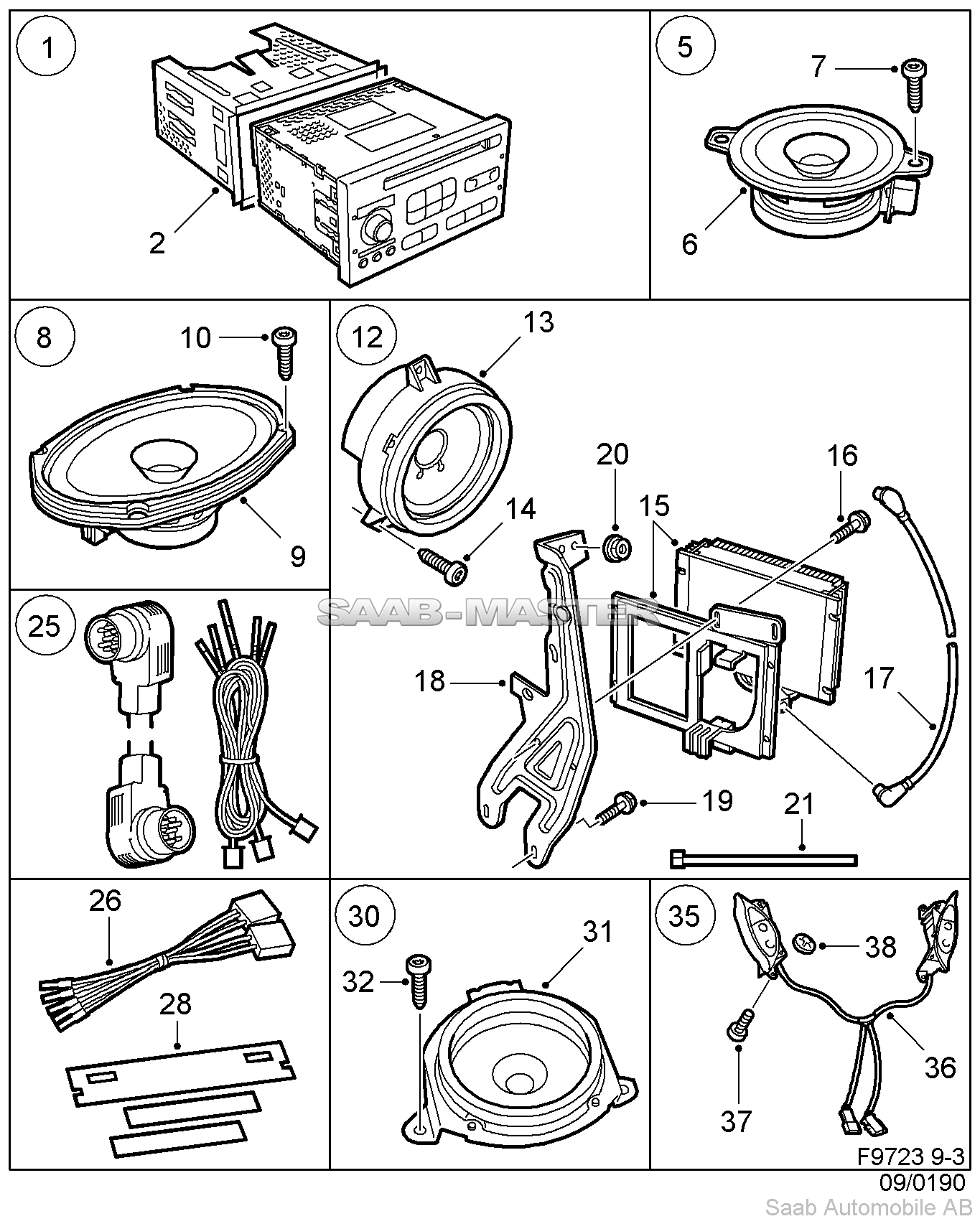 1
2
5
7
6
8
10
9
12
13
14
20
15
16
17
18
19
21
SAAB-MASTER
25
26
28
30
31
32
35
38
36
37
F9723 9-3
09/0190
Saab Automobile AB