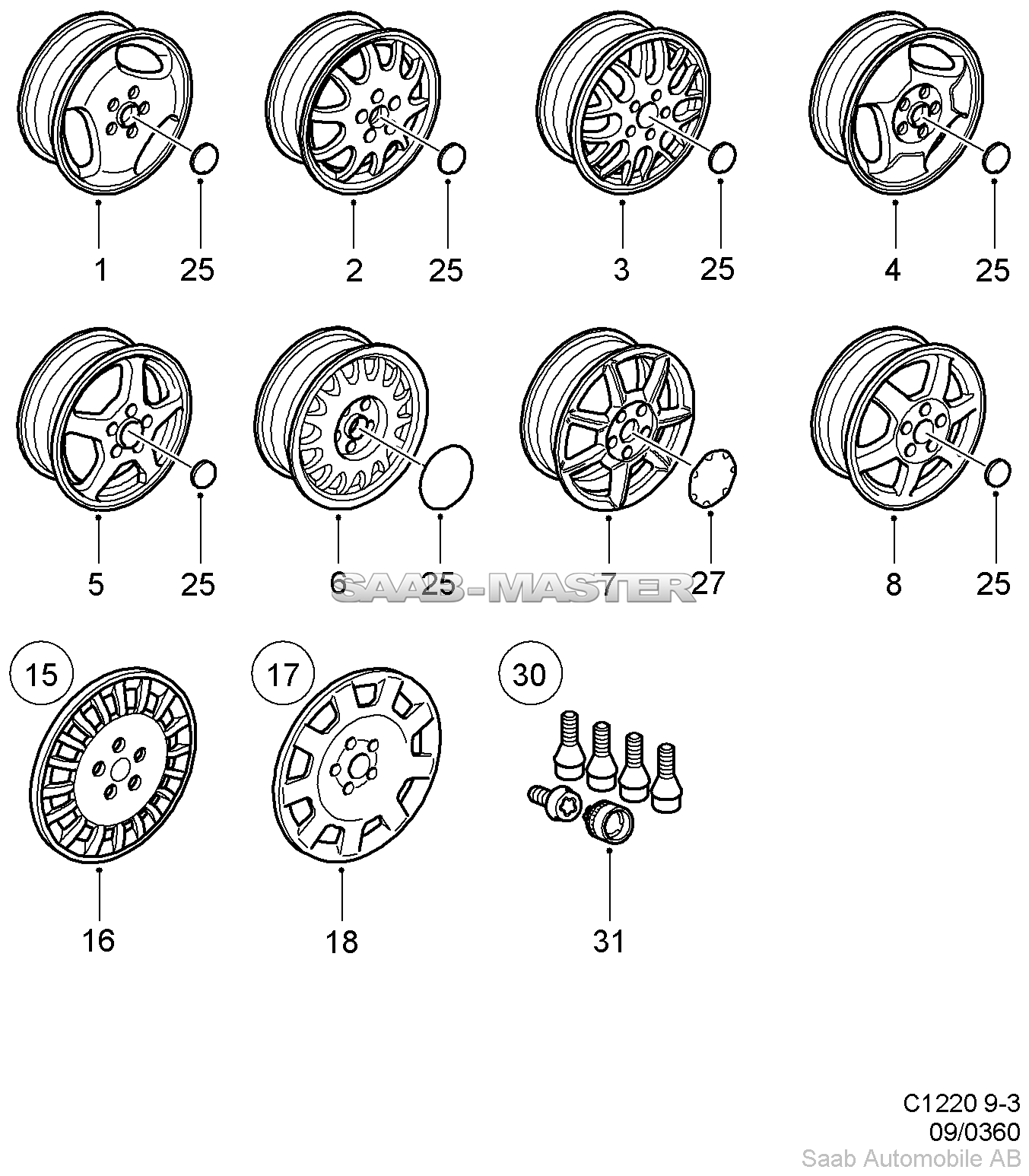 1 25 2 25 3 25 4 25

5 25 6 25 7 27 8 25

SAAB-MASTER

15 17 30

16 18 31

C1220 9-3
09/0360
Saab Automobile AB