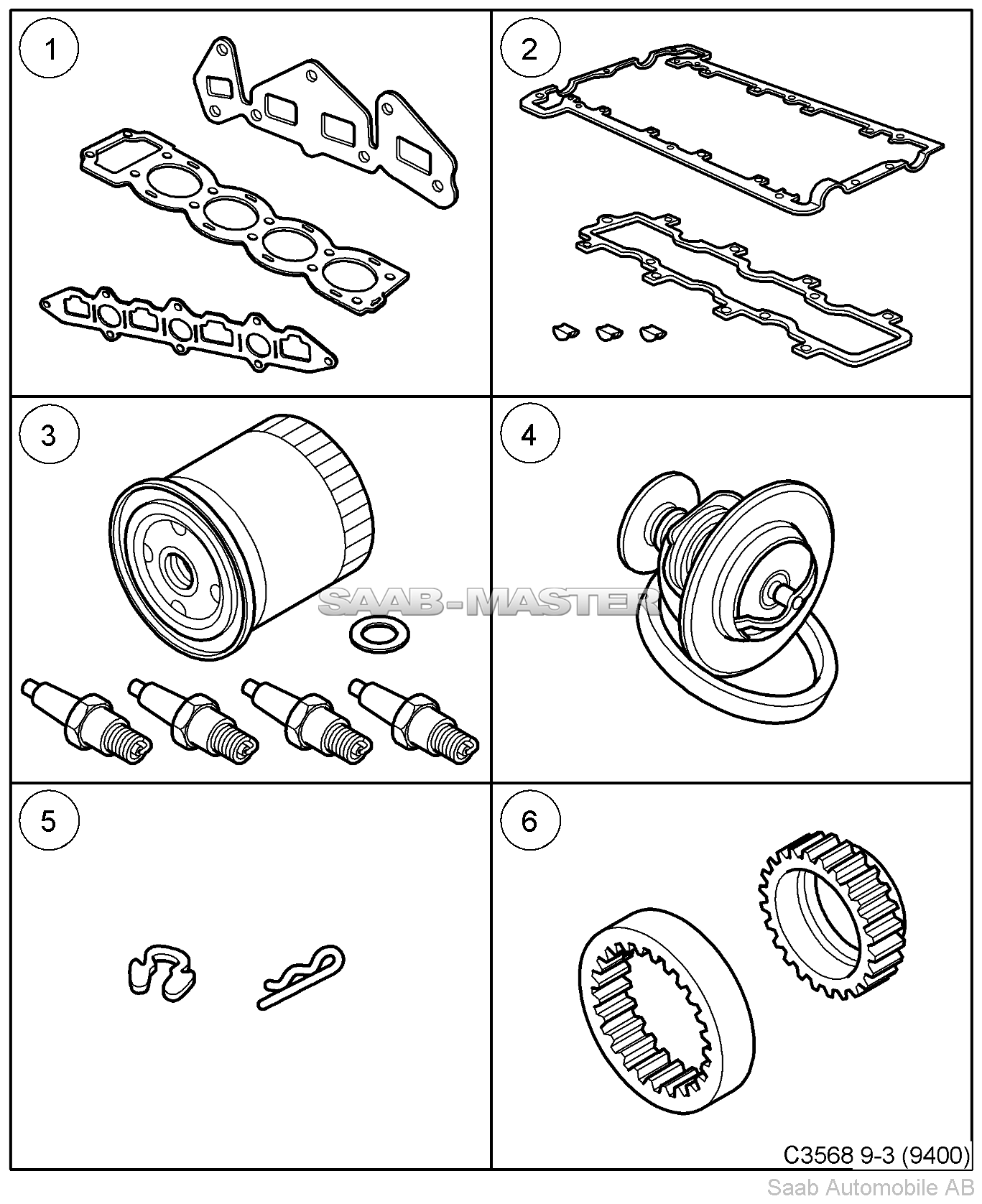 1

2

3

SAAB-MASTER

4

5

6

C3568 9-3 (9400)

Saab Automobile AB