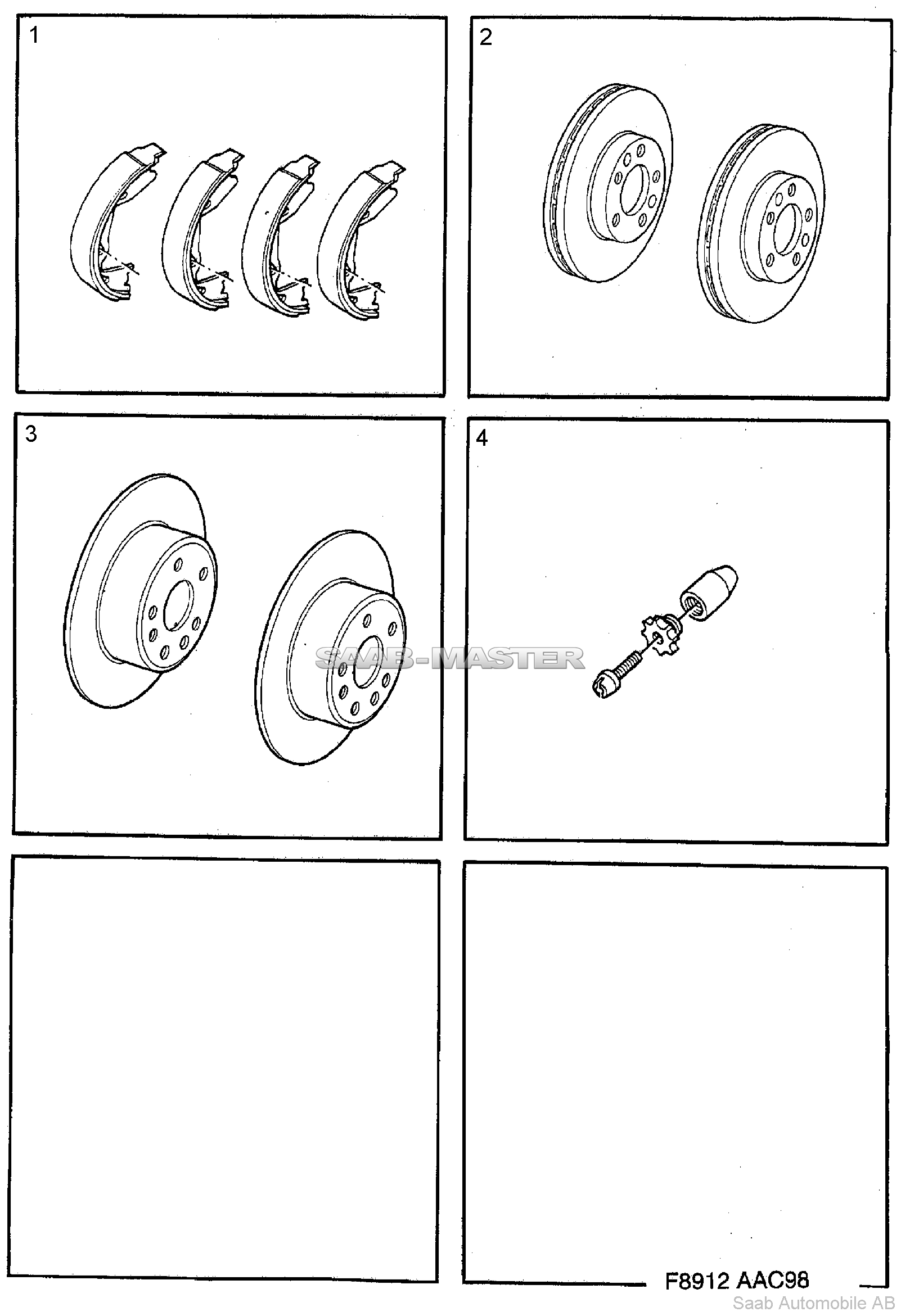 1

2

3

4

SAAB-MASTER

F8912 AAC98

Saab Automobile AB