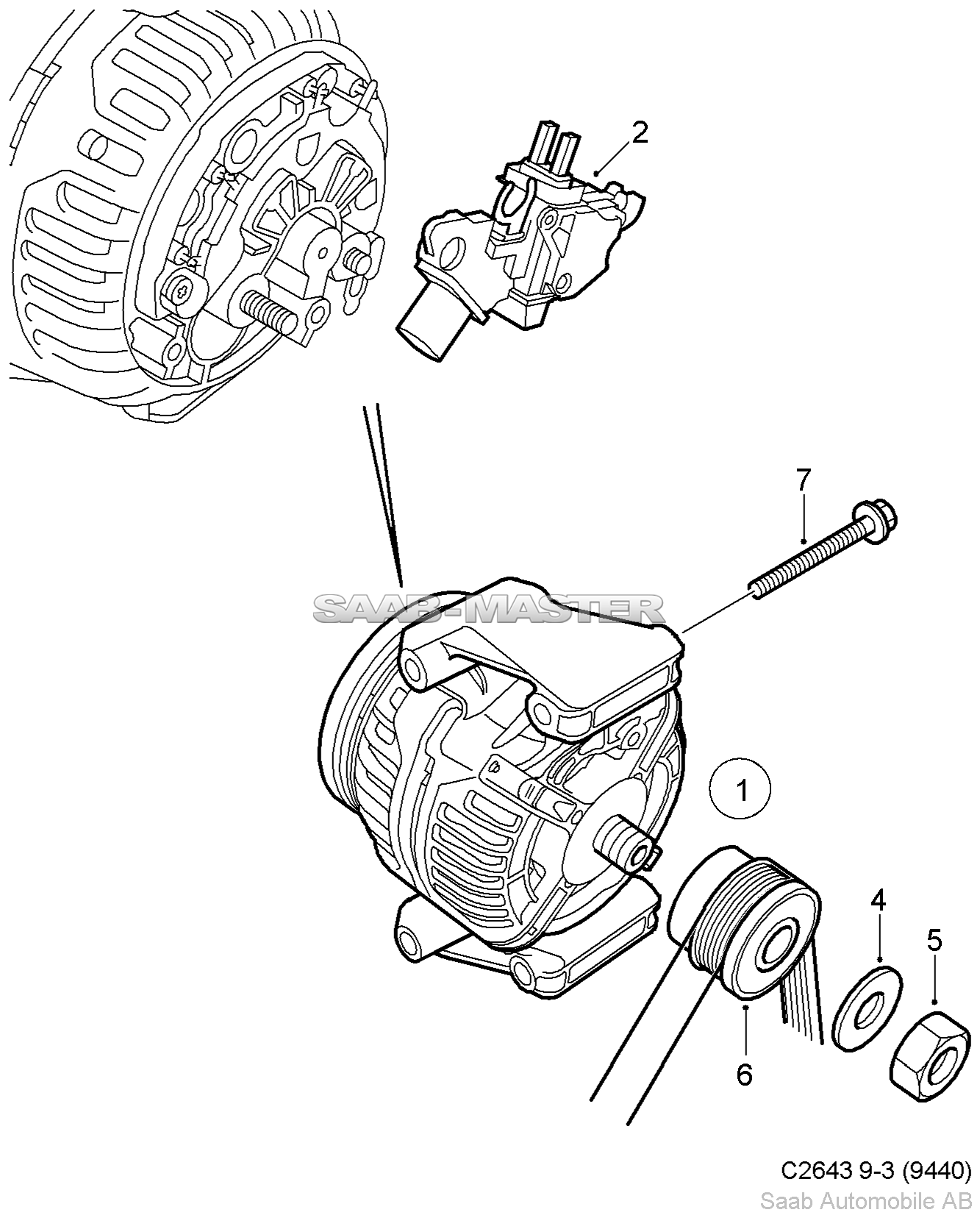 2

7

SAAB-MASTER

1

4

5

6

C2643 9-3 (9440)
Saab Automobile AB