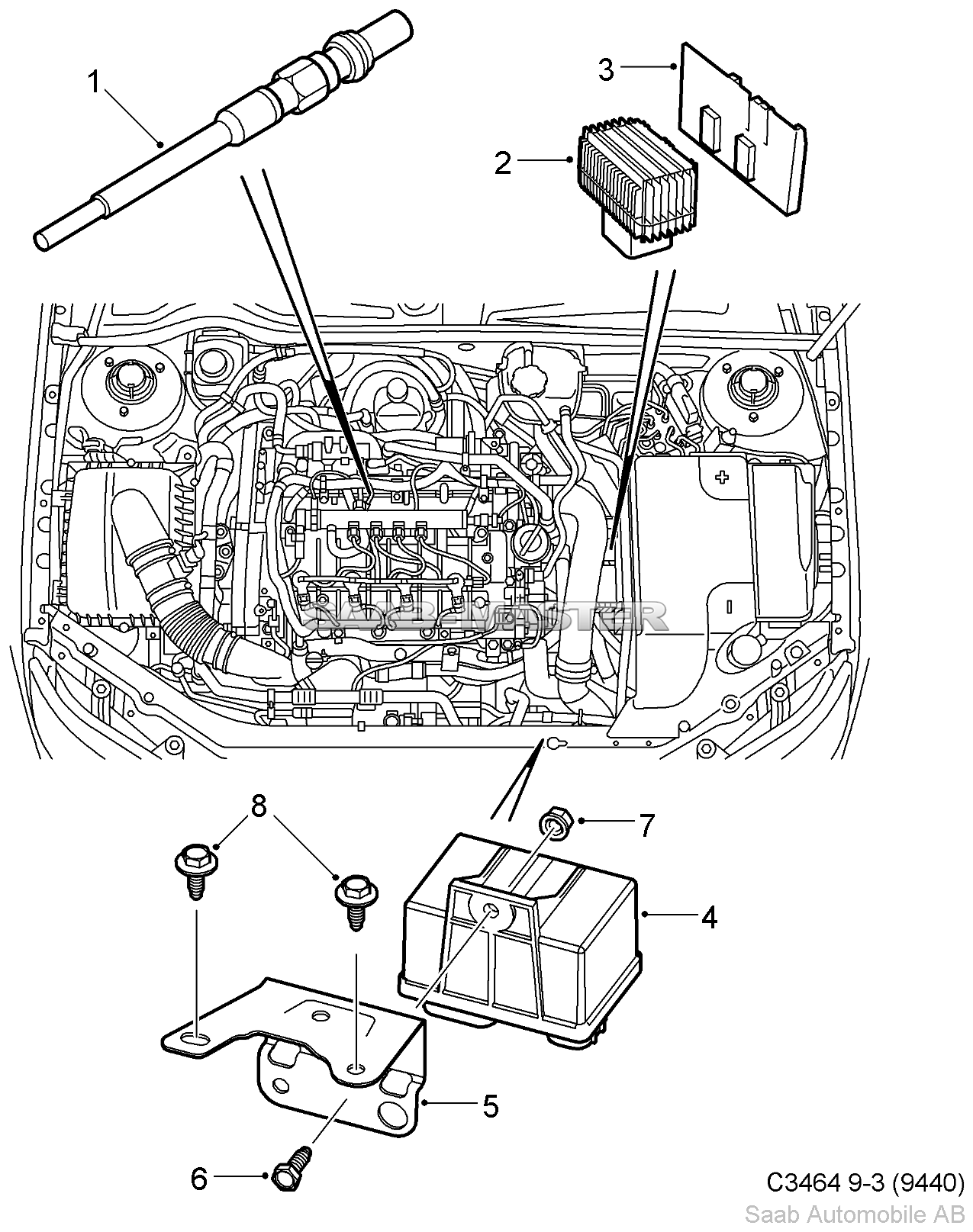 1
3
2
SAAB-MASTER
8
7
4
5
6
C3464 9-3 (9440)
Saab Automobile AB