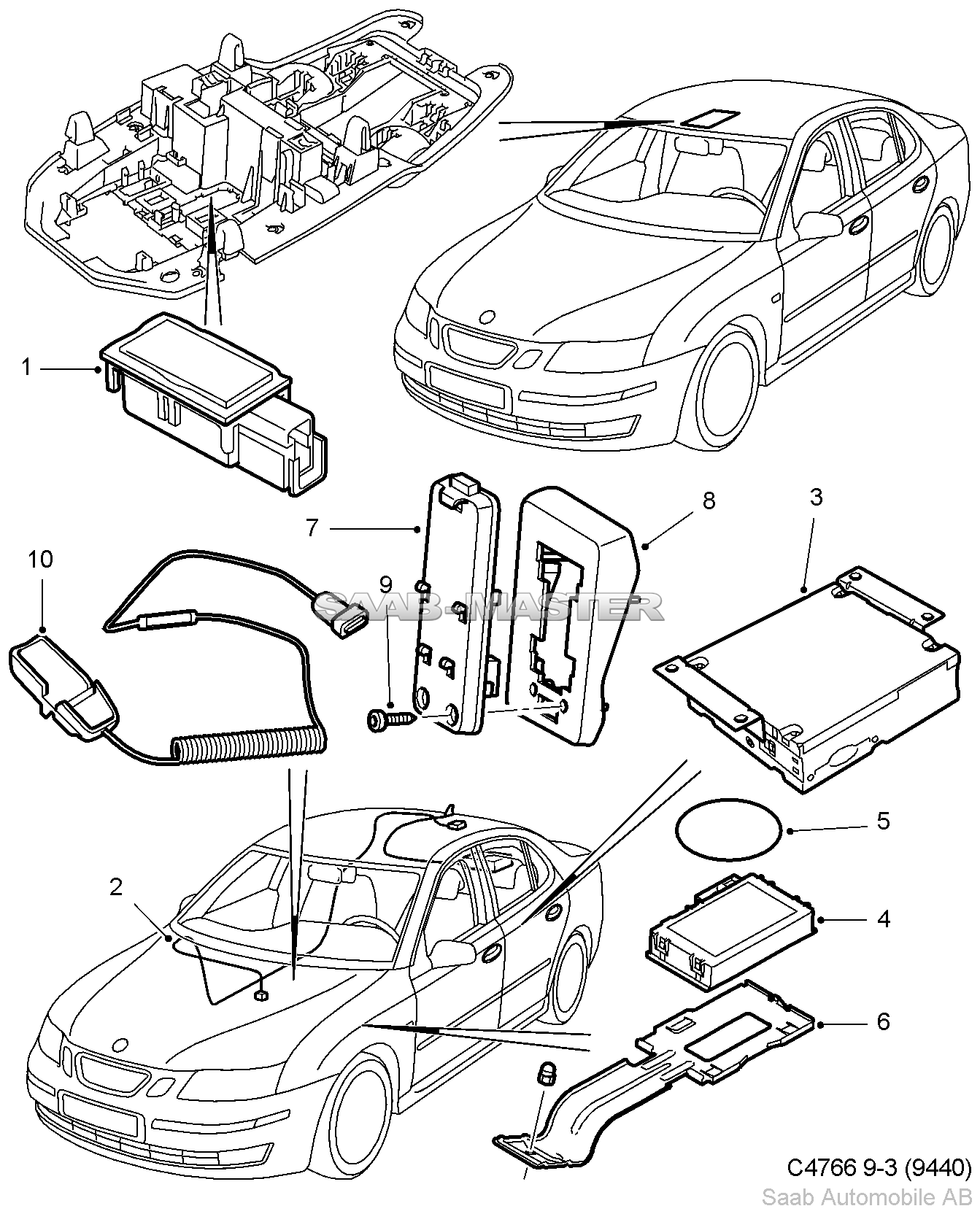 1

7

8

3

10

9

SAAB-MASTER

5

2

4

6

C4766 9-3 (9440)
Saab Automobile AB