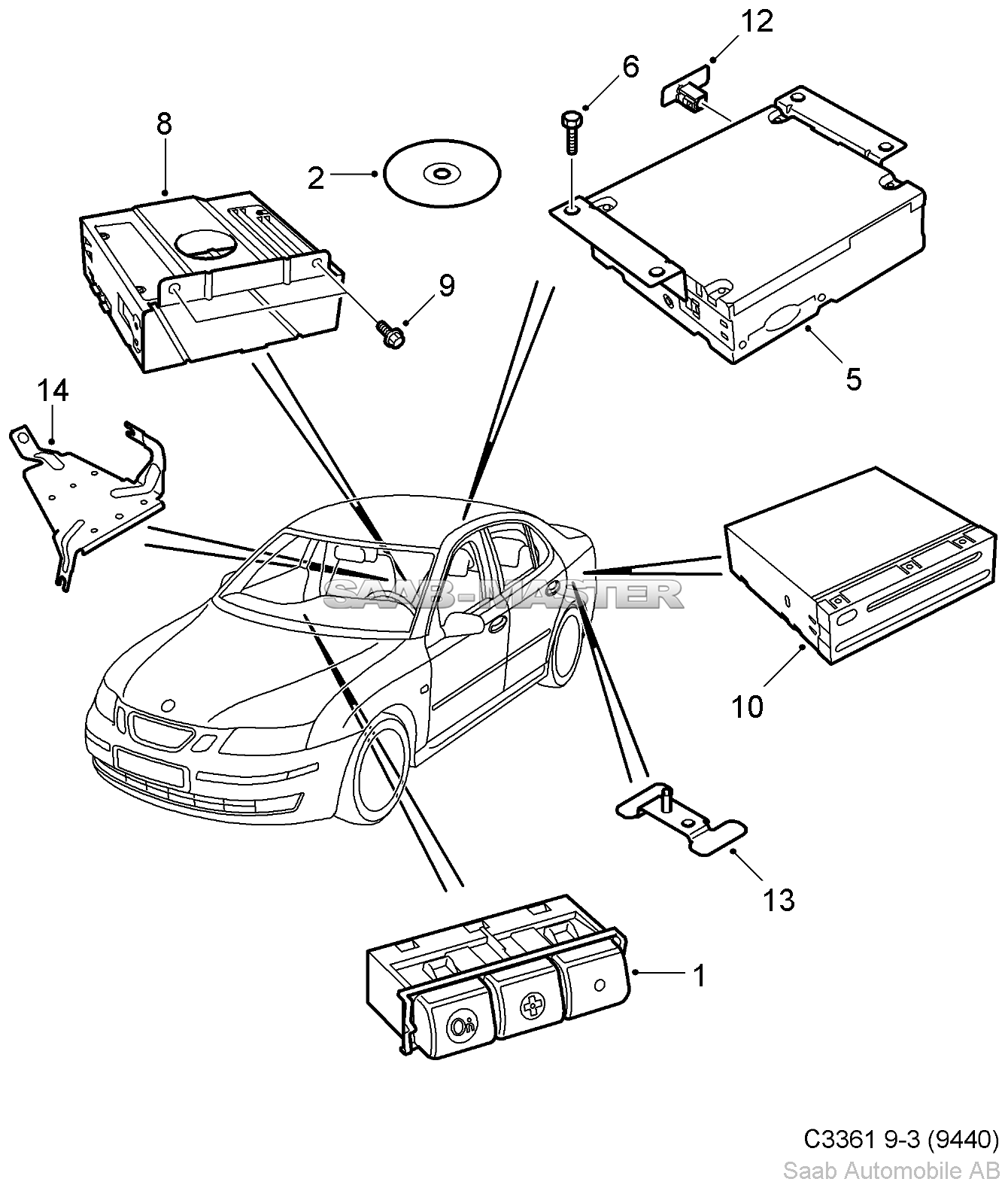 12
6
8
2
9
5
14
SAAB-MASTER
10
13
1
C3361 9-3 (9440)
Saab Automobile AB