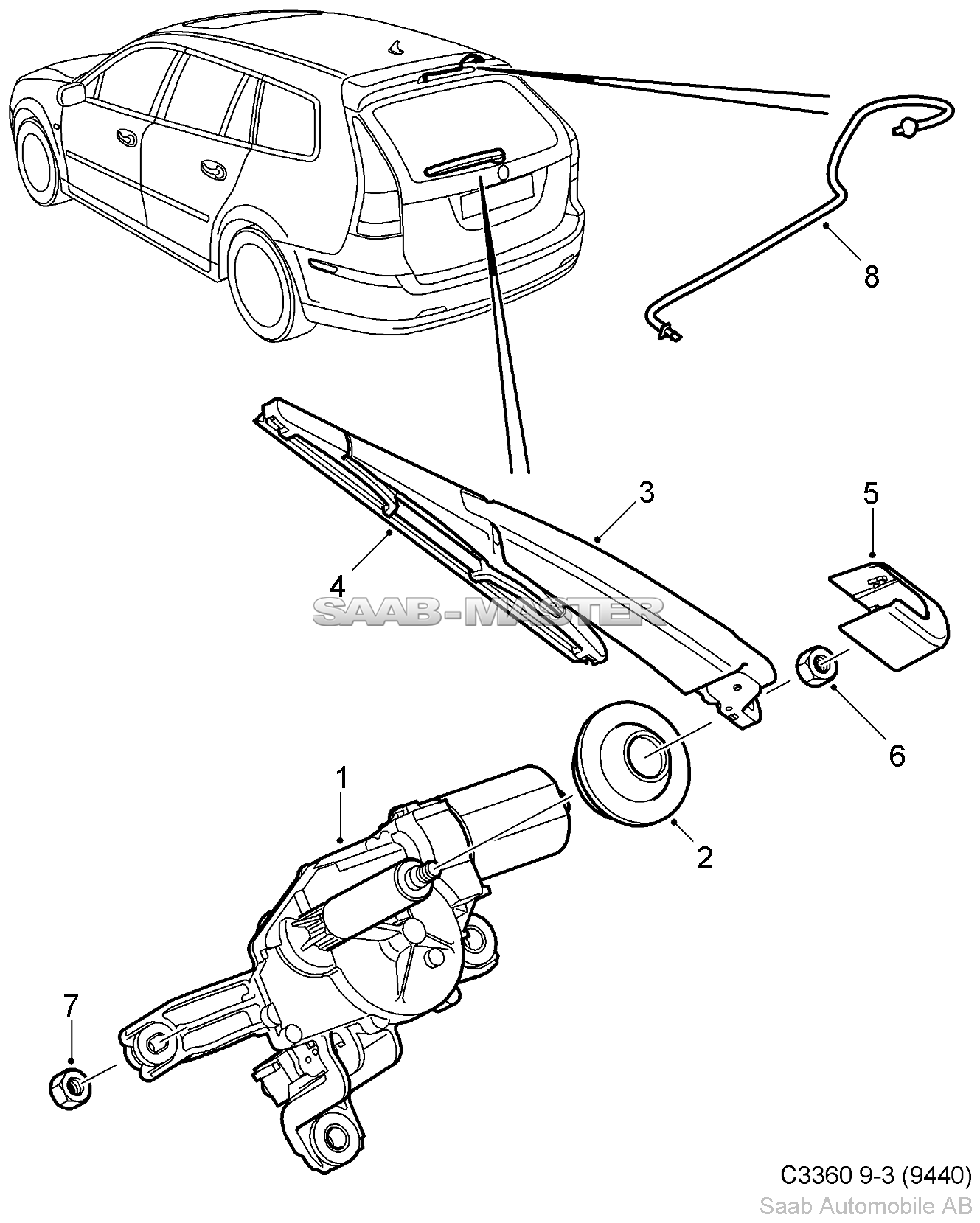 8

3

5

4

SAAB-MASTER

6

1

2

7

C3360 9-3 (9440)
Saab Automobile AB