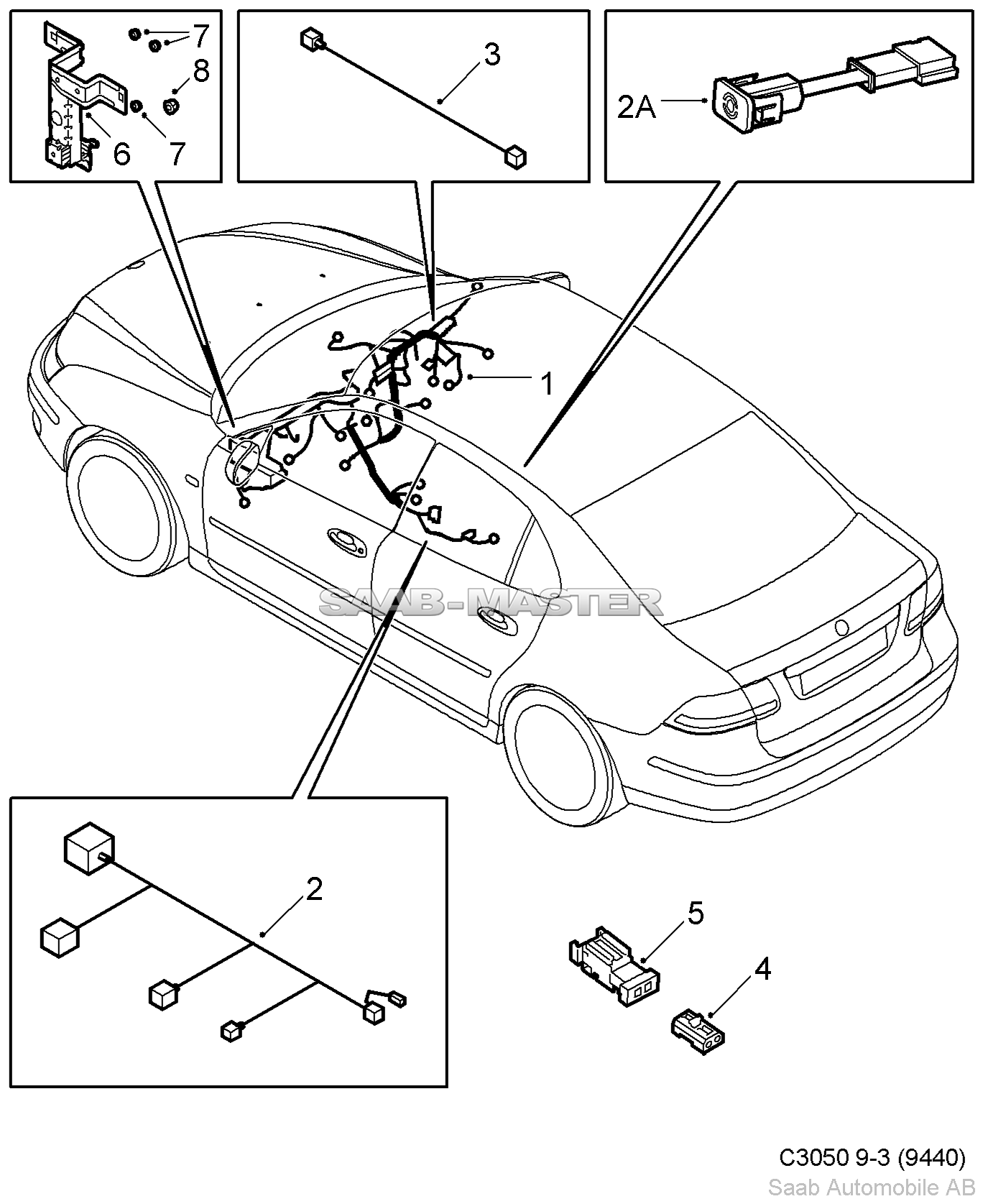 7
8
6
7
3
2A
1
SAAB-MASTER
2
5
4
C3050 9-3 (9440)
Saab Automobile AB