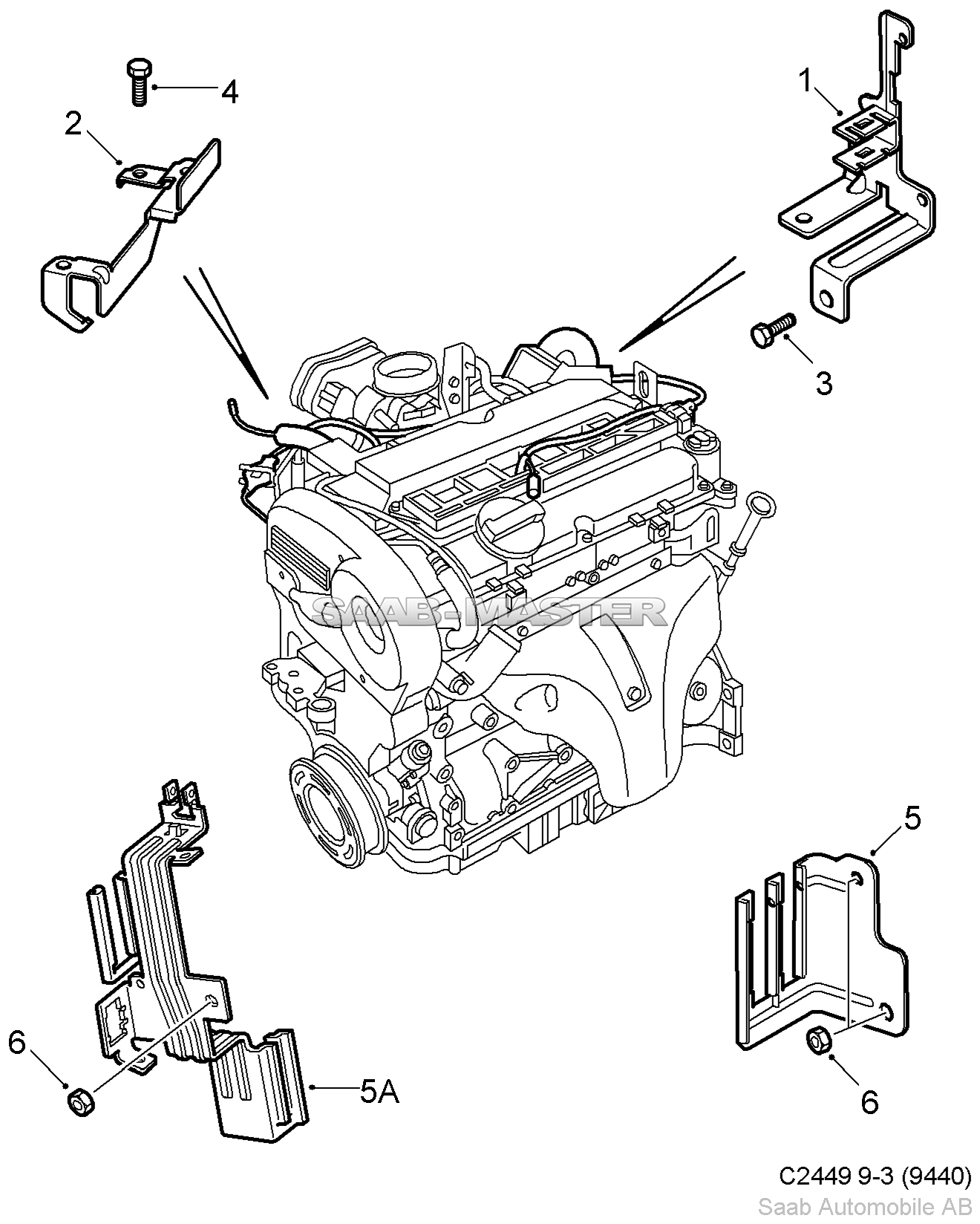 4
2
1
3
SAAB-MASTER
5
6
5A
6
C2449 9-3 (9440)
Saab Automobile AB