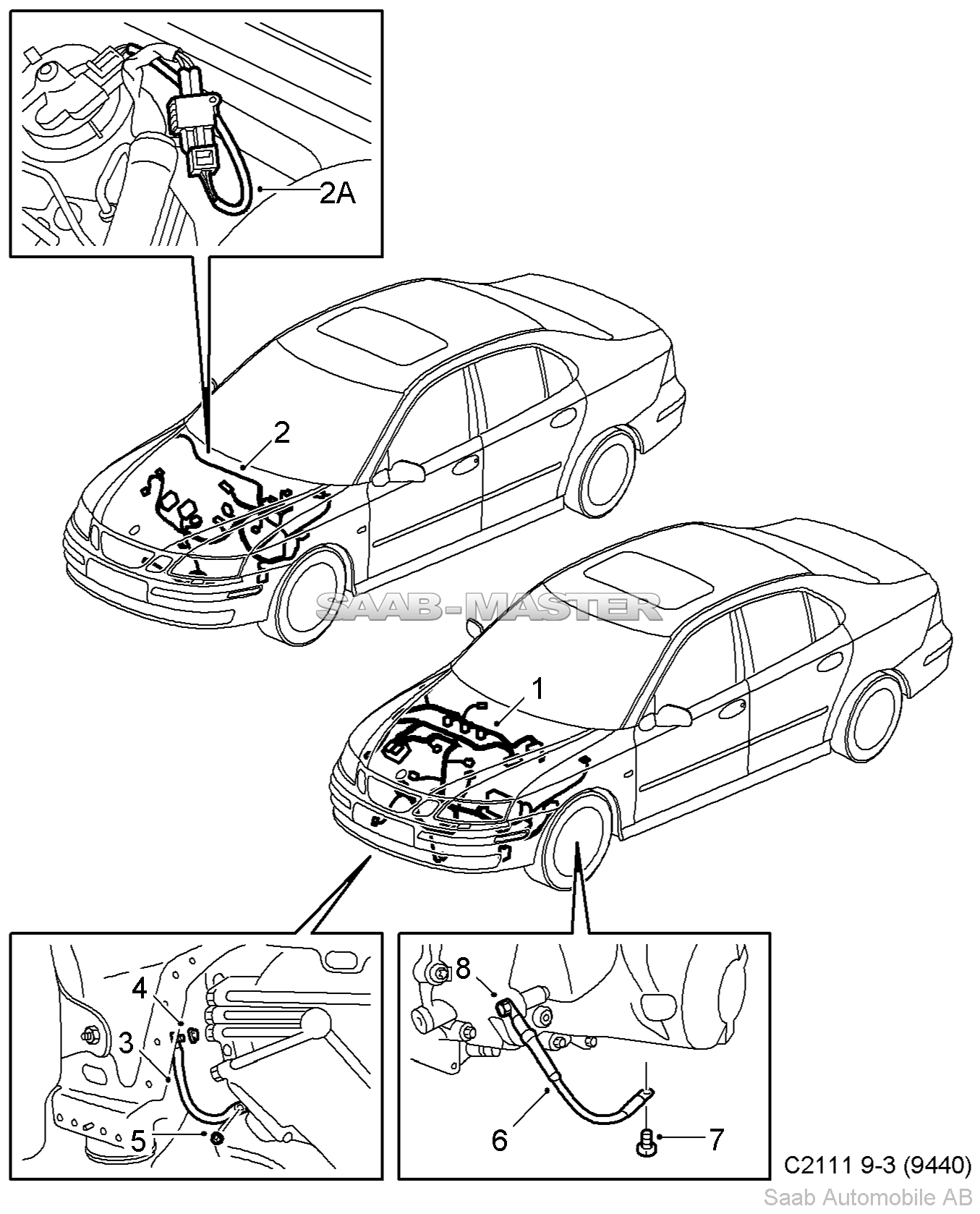 2A

2

SAAB-MASTER

1

4

3

5

8

6

7

C2111 9-3 (9440)

Saab Automobile AB