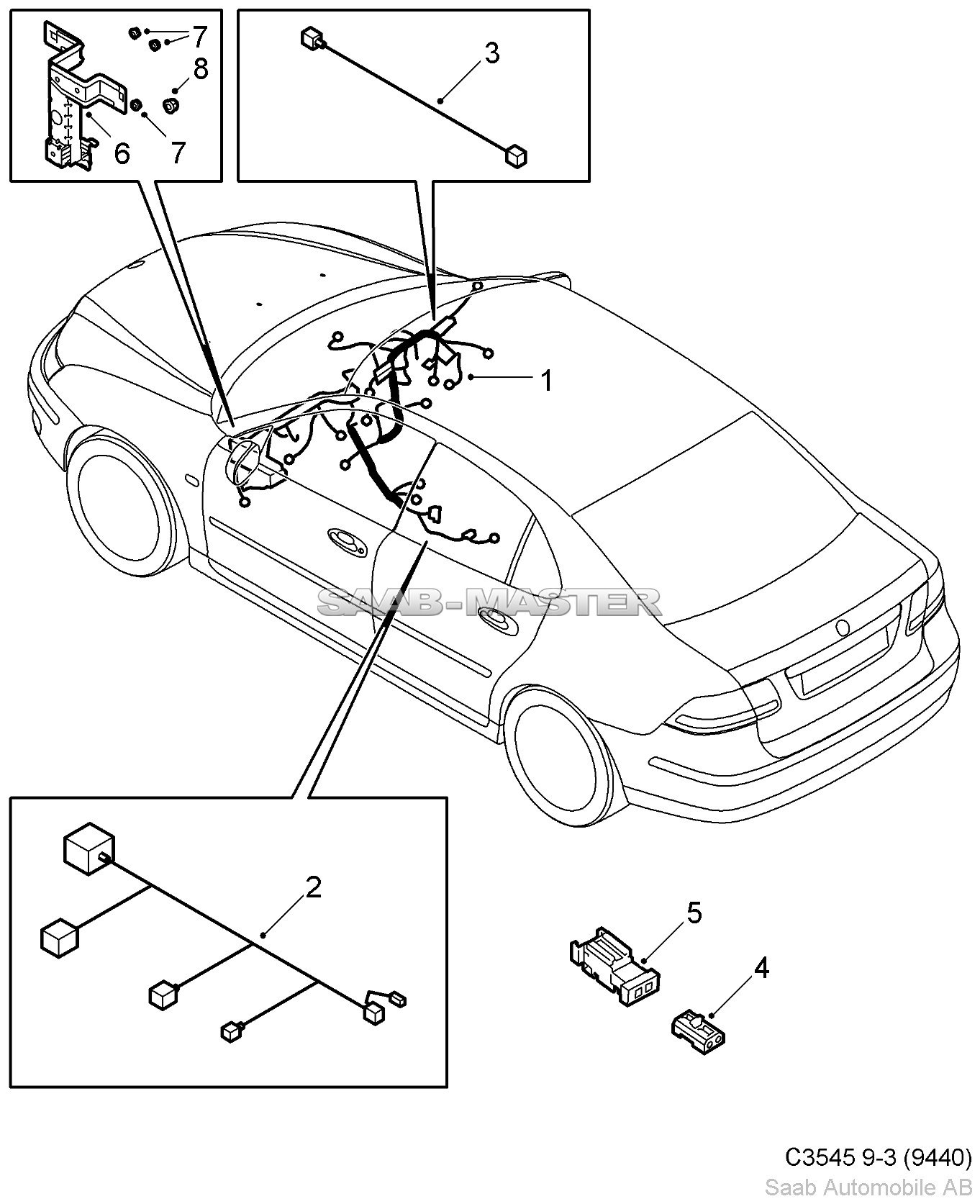 7
8
6
7
3
1
SAAB-MASTER
2
5
4
C3545 9-3 (9440)
Saab Automobile AB