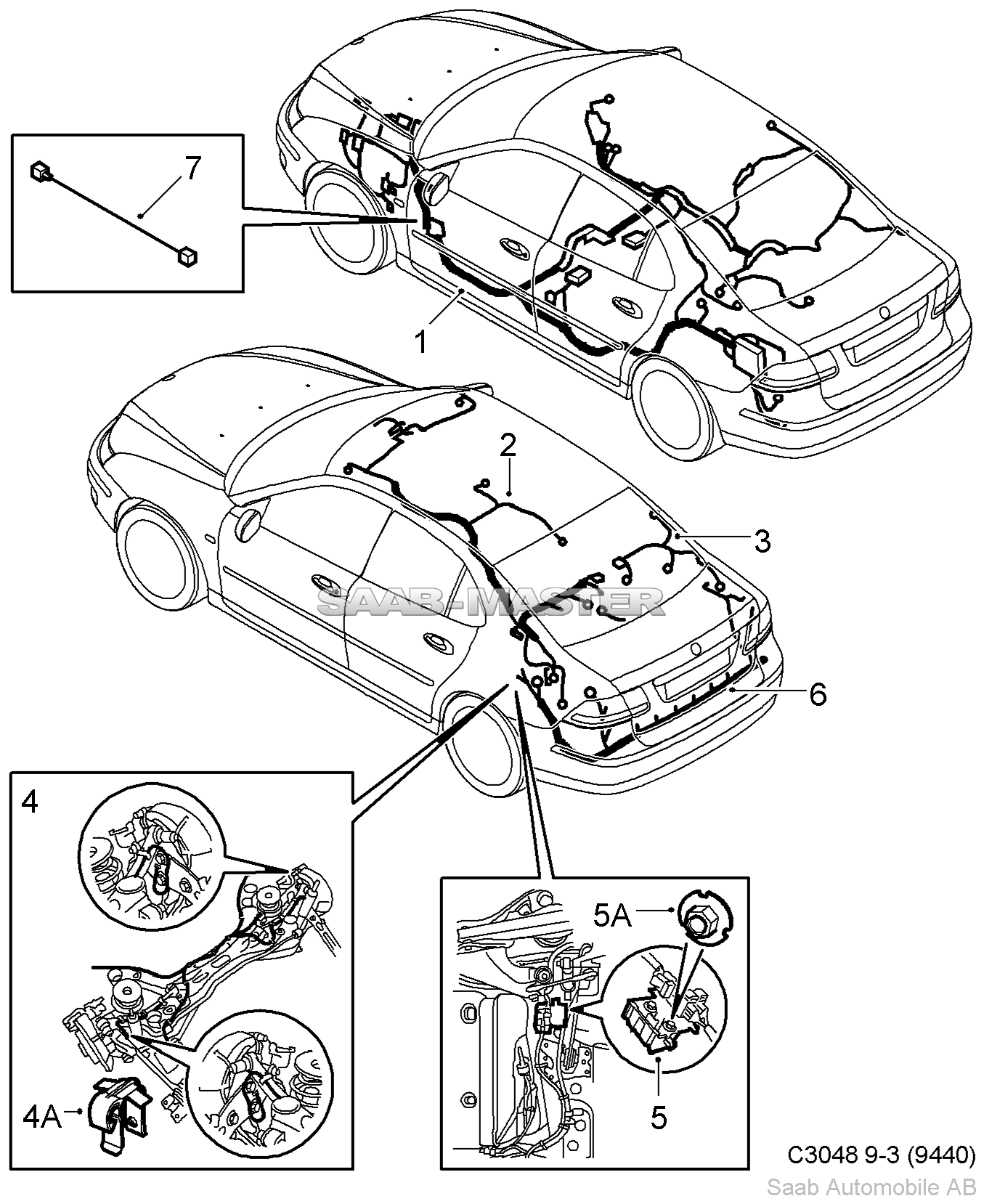 7

1

2

3

SAAB-MASTER

6

4

4A

5A

5

C3048 9-3 (9440)

Saab Automobile AB