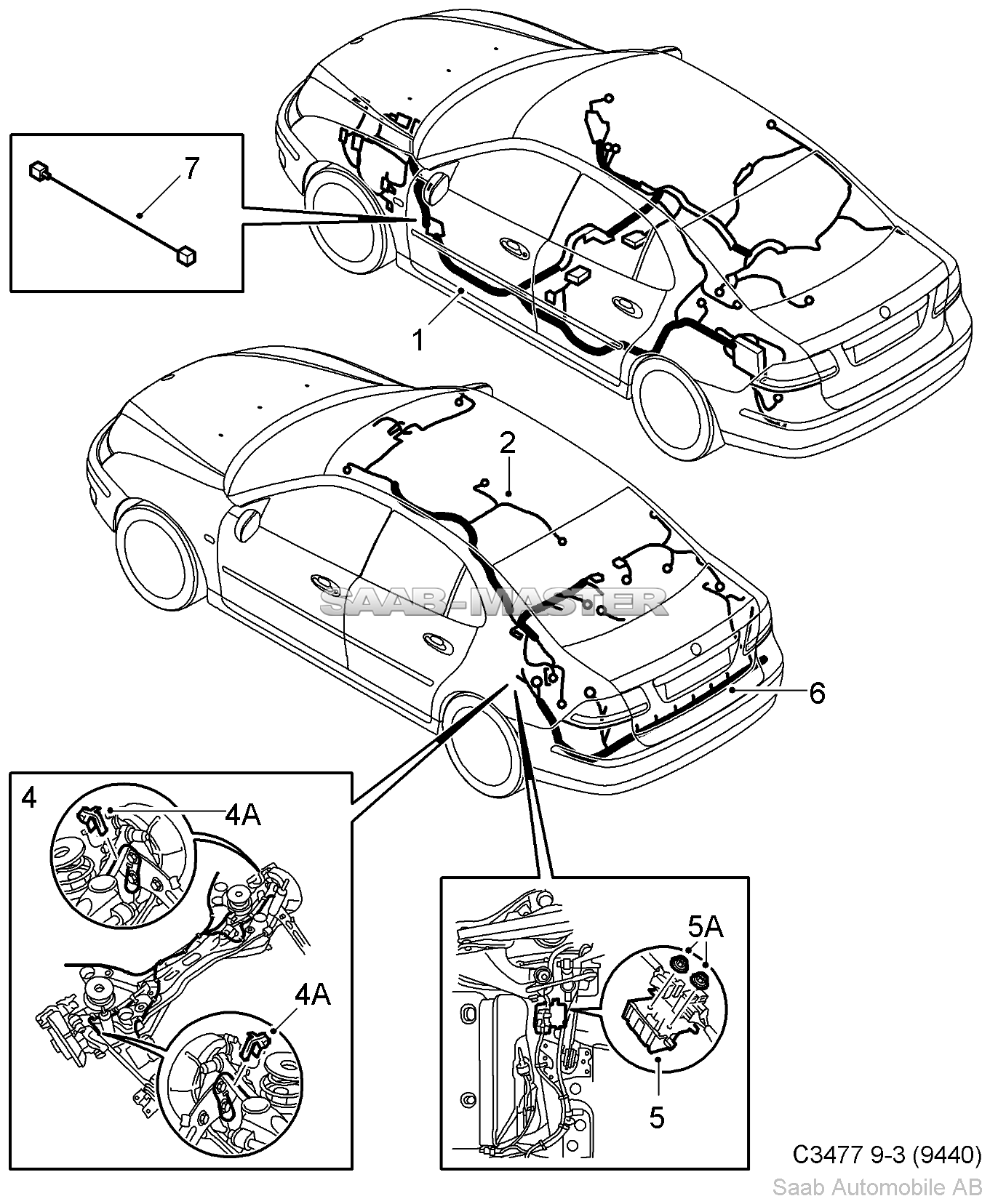 7

1

2

SAAB-MASTER

6

4

4A

4A

5A

5

C3477 9-3 (9440)

Saab Automobile AB