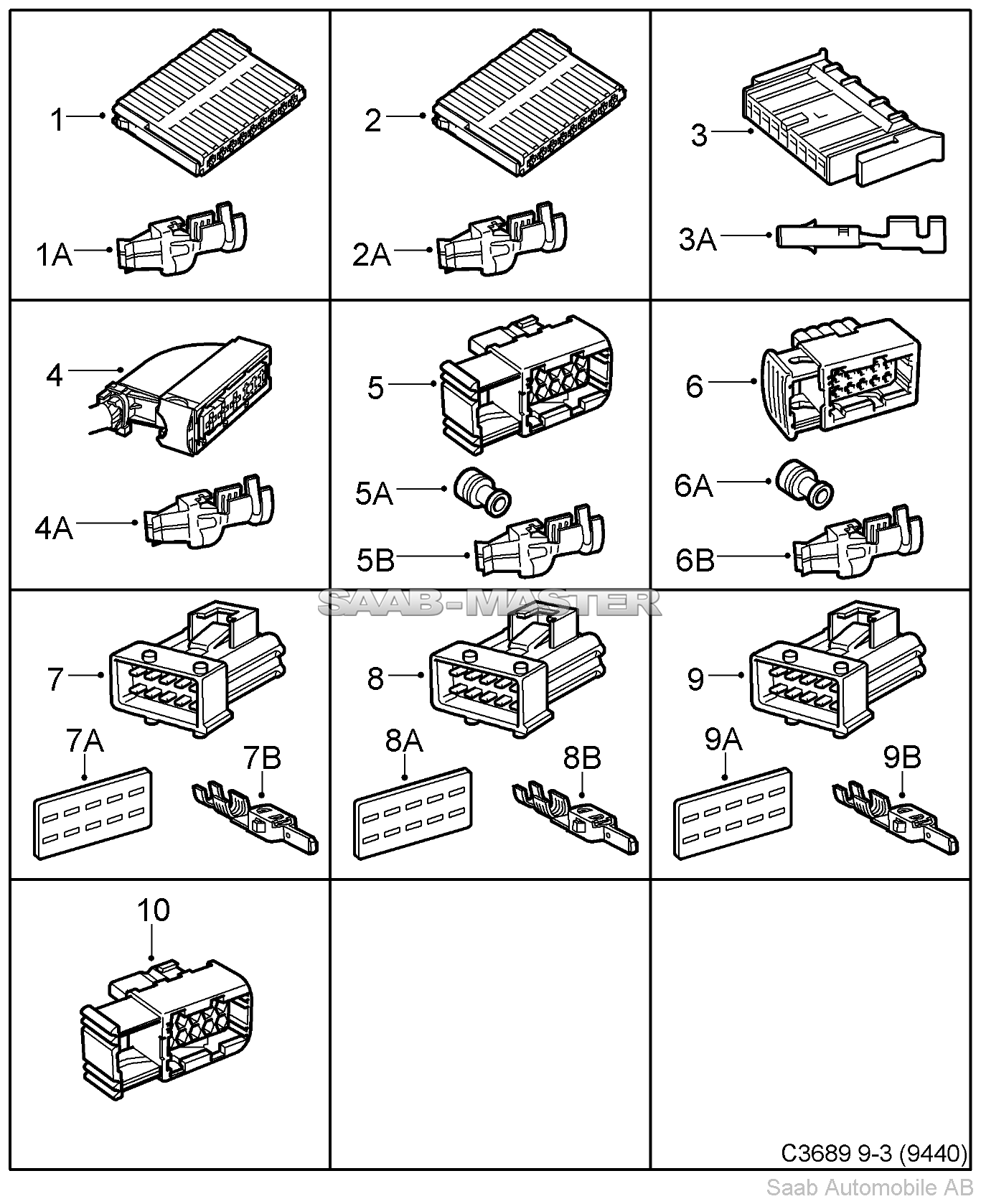 1
1A
2
2A
3
3A
4
4A
5
5A
5B
6
6A
6B
SAAB-MASTER
7
7A
7B
8
8A
8B
9
9A
9B
10
C3689 9-3 (9440)
Saab Automobile AB