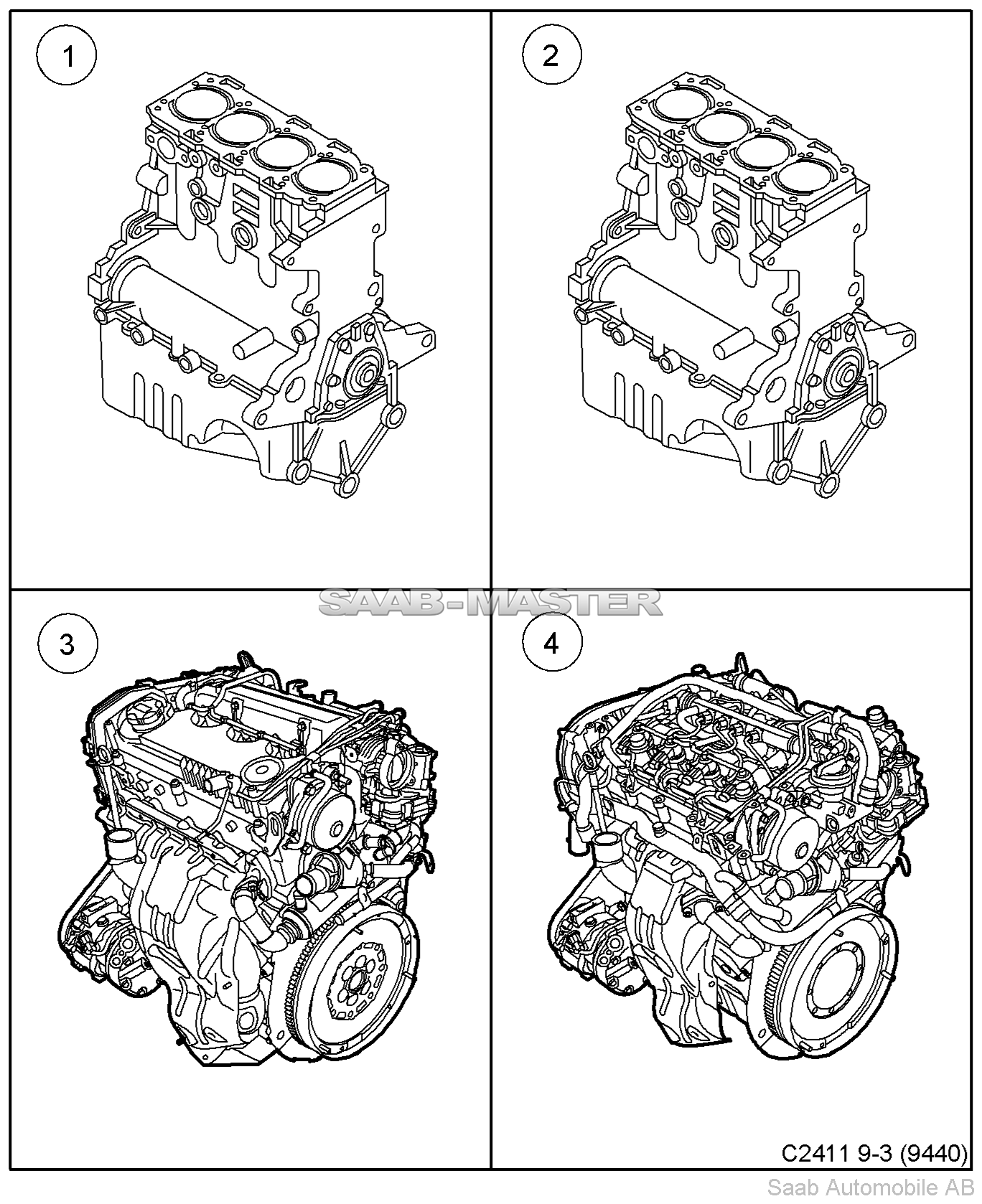 1

2

SAAB-MASTER

3

4

C2411 9-3 (9440)

Saab Automobile AB