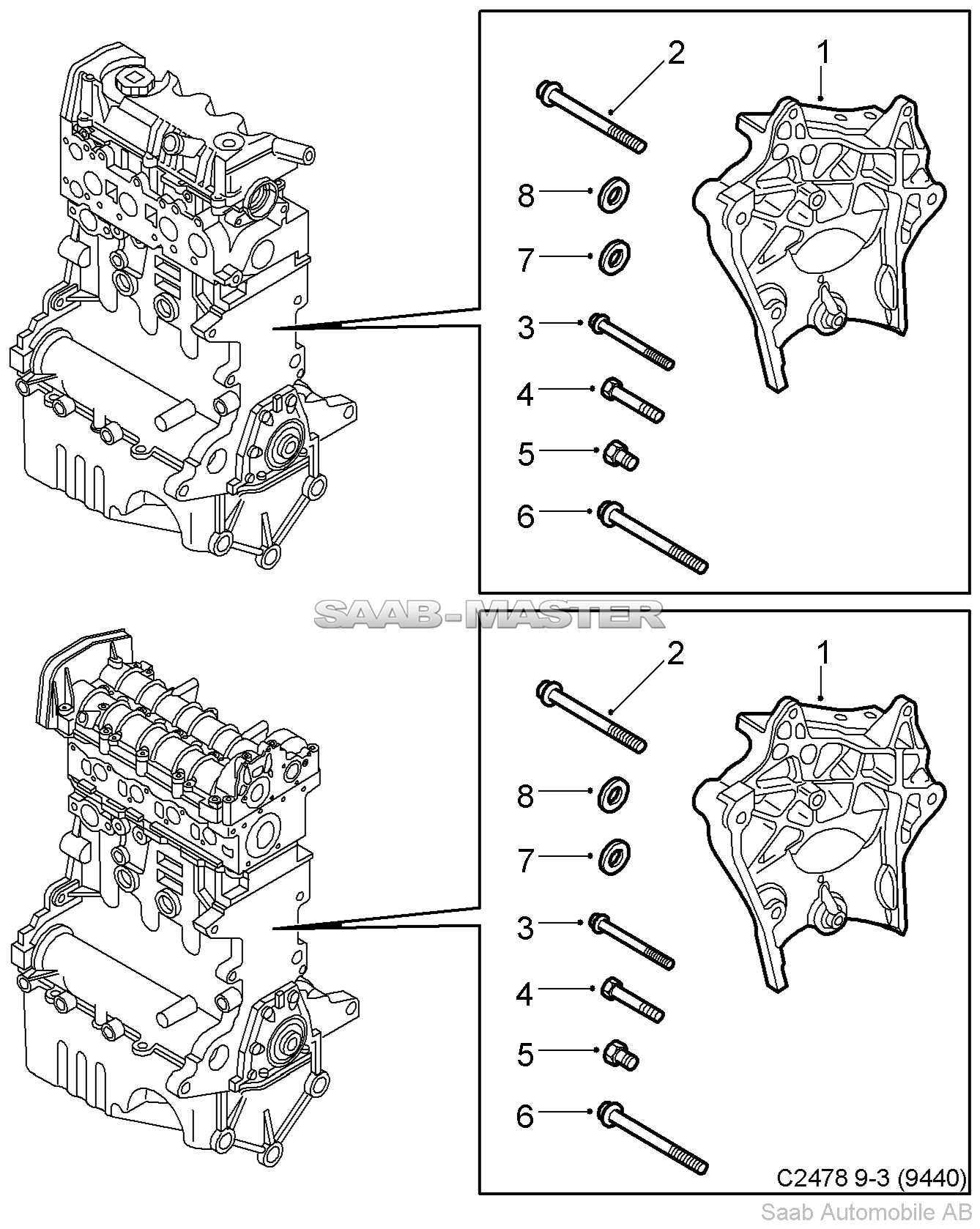 2
1
8
7
3
4
5
6

SAAB-MASTER

2
1
8
7
3
4
5
6

C2478 9-3 (9440)

Saab Automobile AB