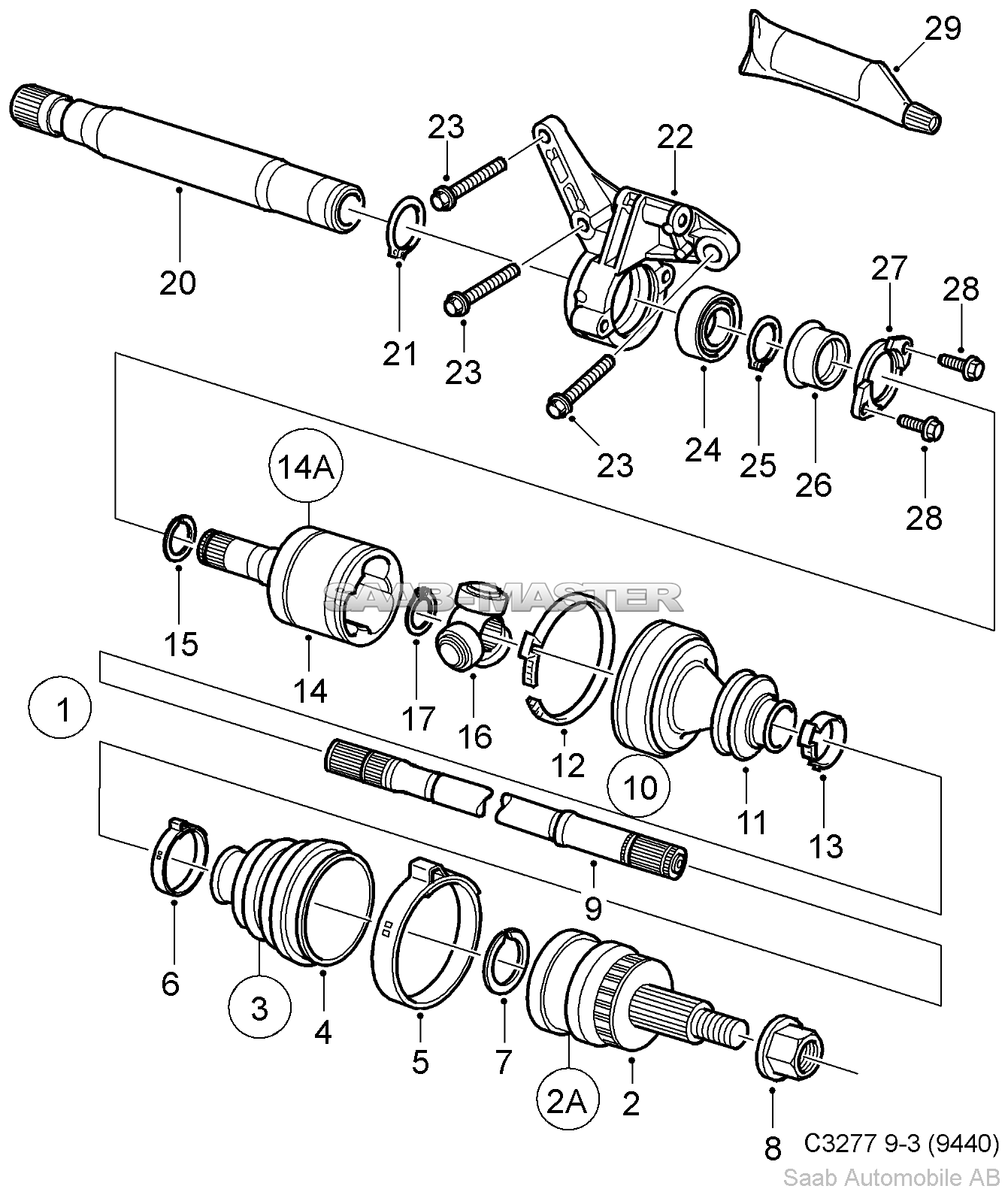 29
23
22
20
21
23
27
28
24
25
26
23
28
14A
SAAB-MASTER
15
14
17
16
12
10
11
13
1
9
6
3
4
5
7
2A
2
8
C3277 9-3 (9440)
Saab Automobile AB