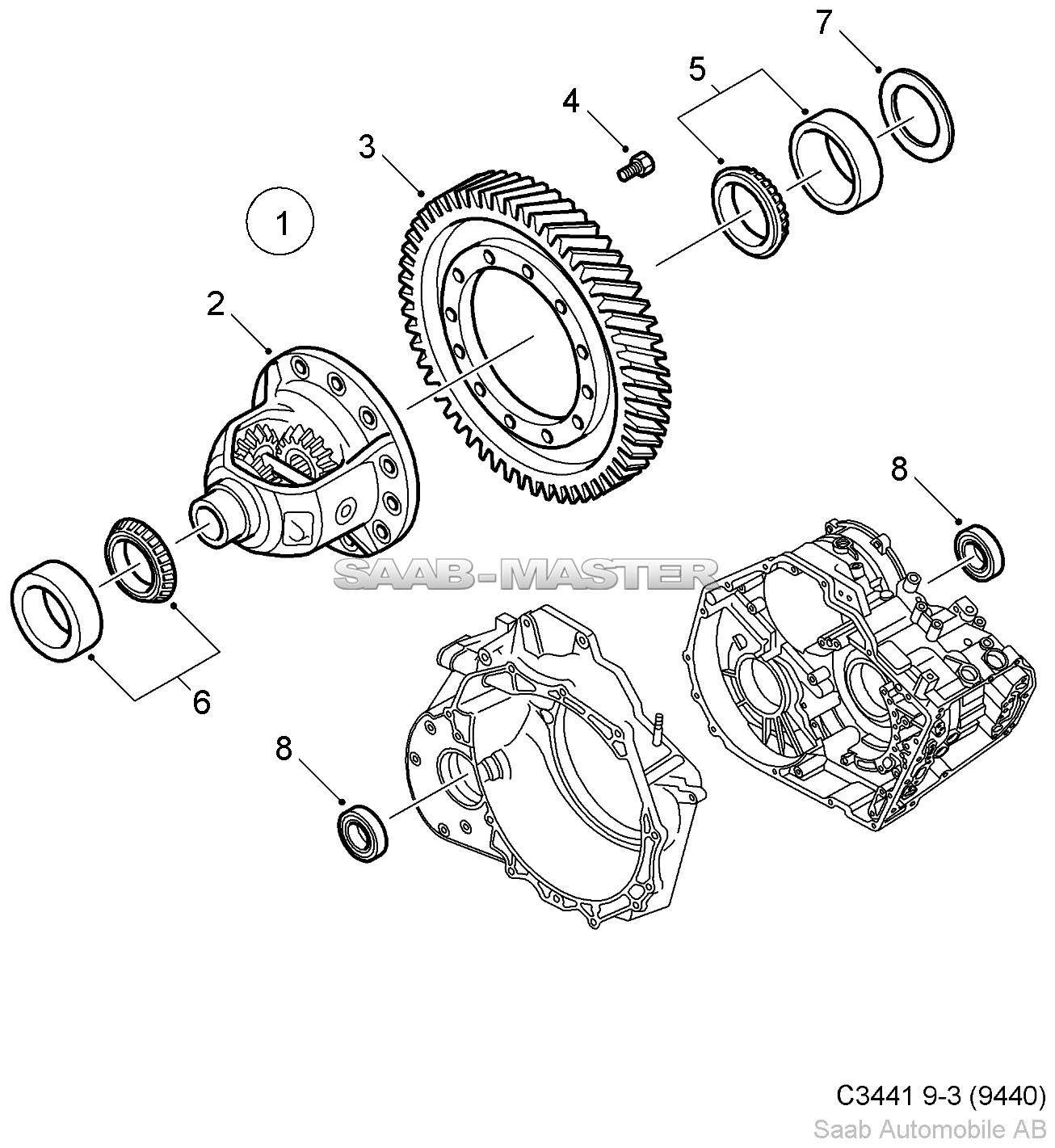 7
5
4
3
1
2
8
SAAB-MASTER
6
8
C3441 9-3 (9440)
Saab Automobile AB