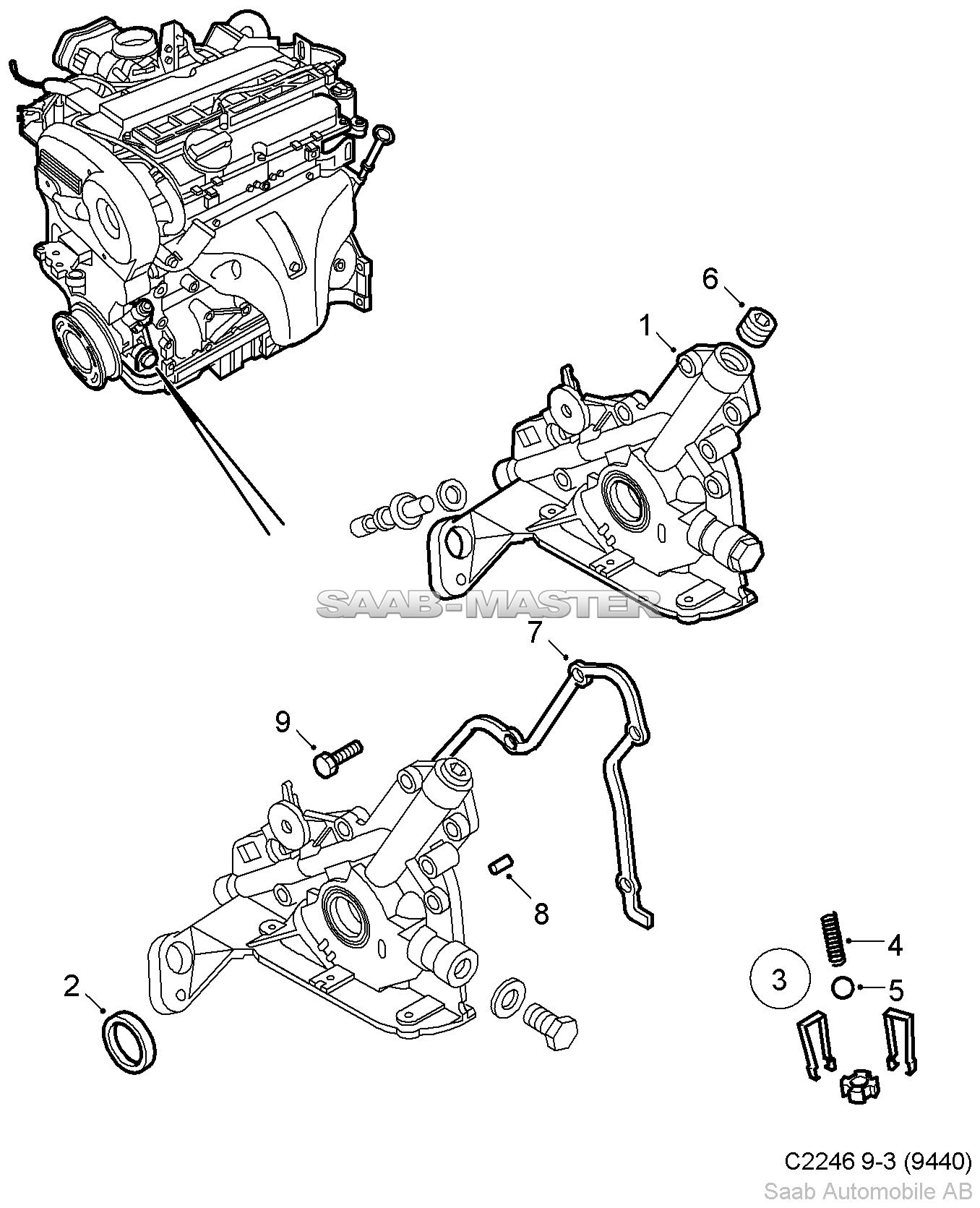 6

1

SAAB-MASTER

7

9

8

4

3

5

2

C2246 9-3 (9440)
Saab Automobile AB