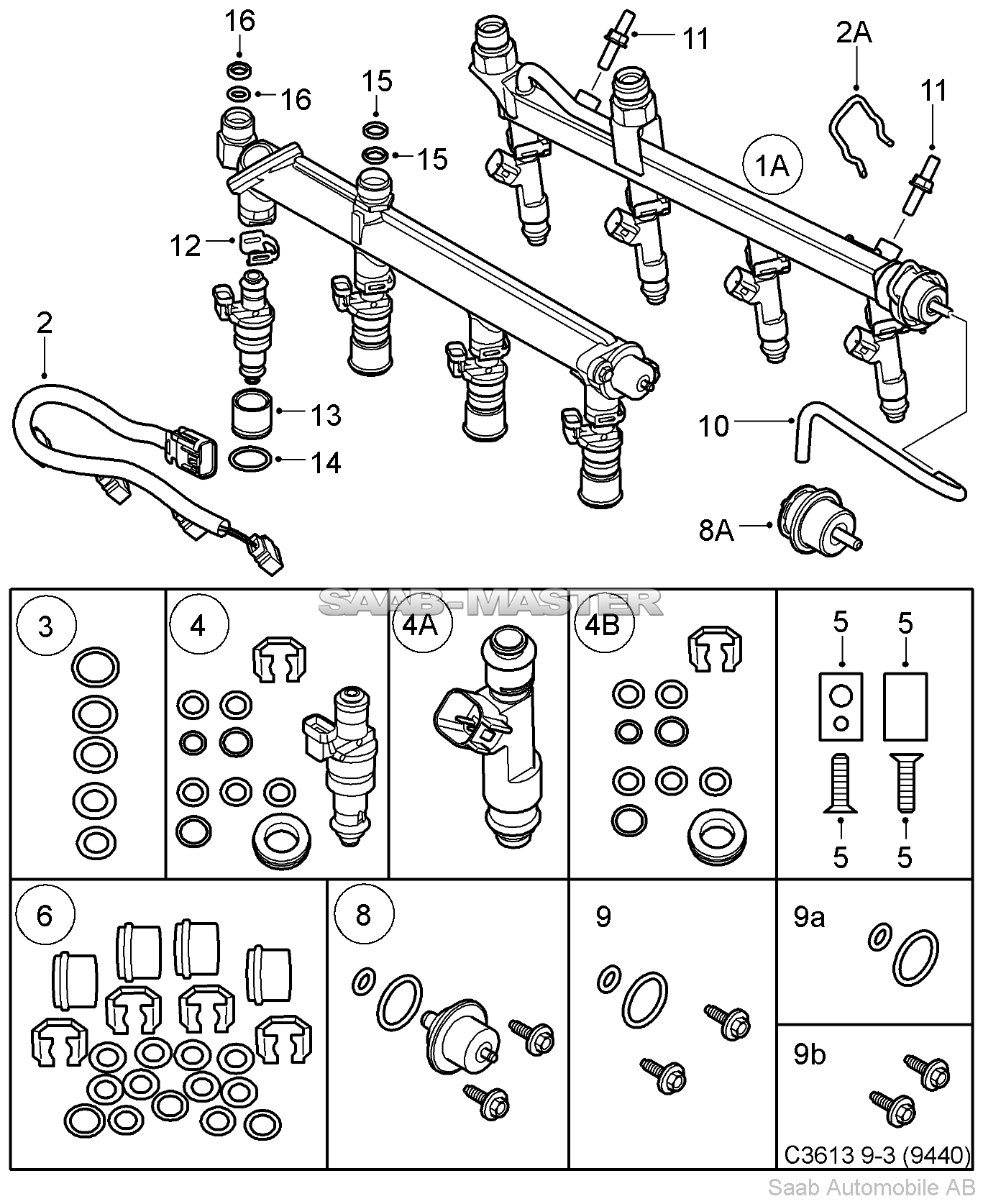 16
16
15
15
11
2A
11
1A
12
2
13
14
10
8A
SAAB-MASTER
3
4
4A
4B
5
5
5
5
6
8
9
9a
9b
C3613 9-3 (9440)
Saab Automobile AB