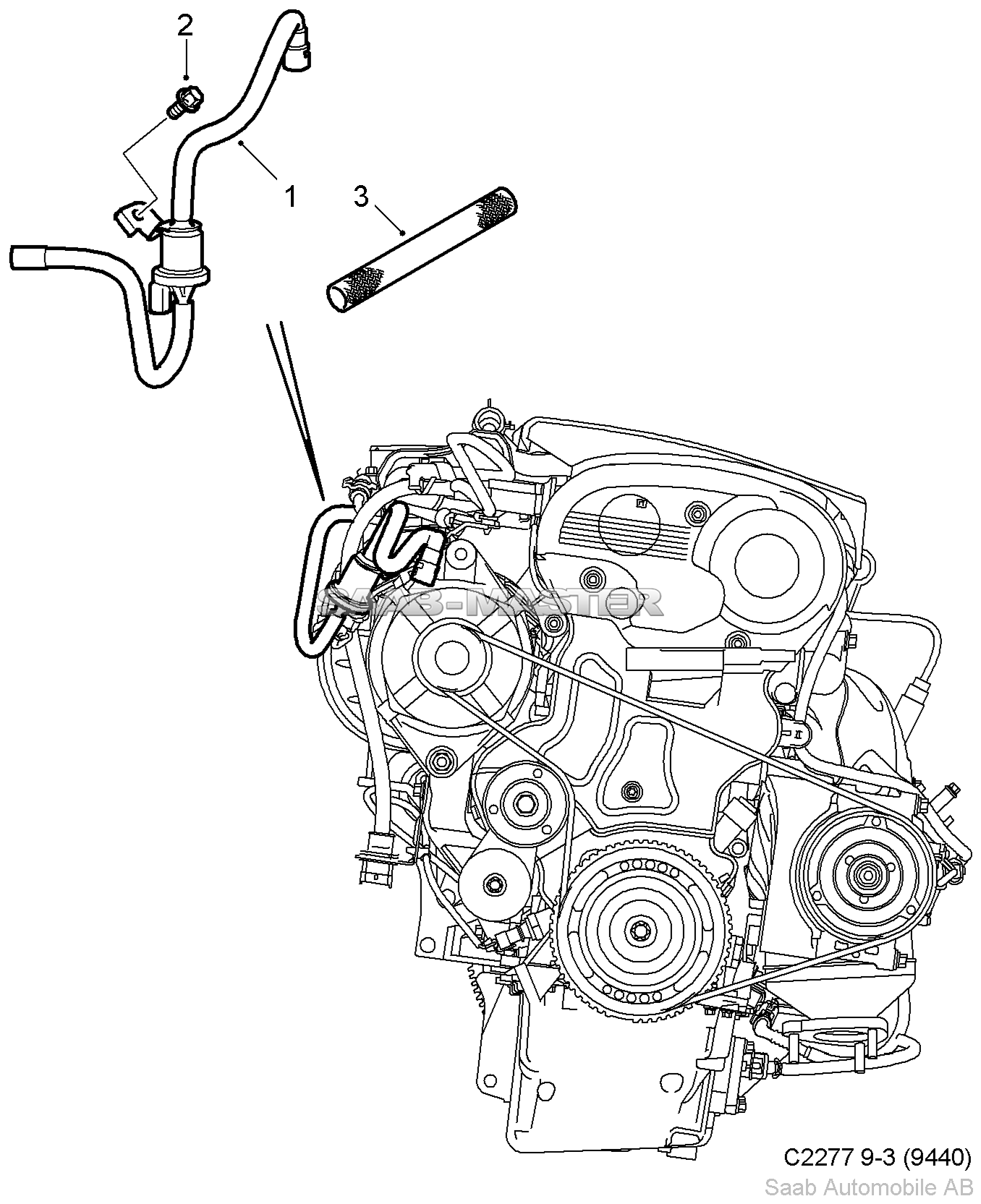 2

1

3

SAAB-MASTER

C2277 9-3 (9440)

Saab Automobile AB