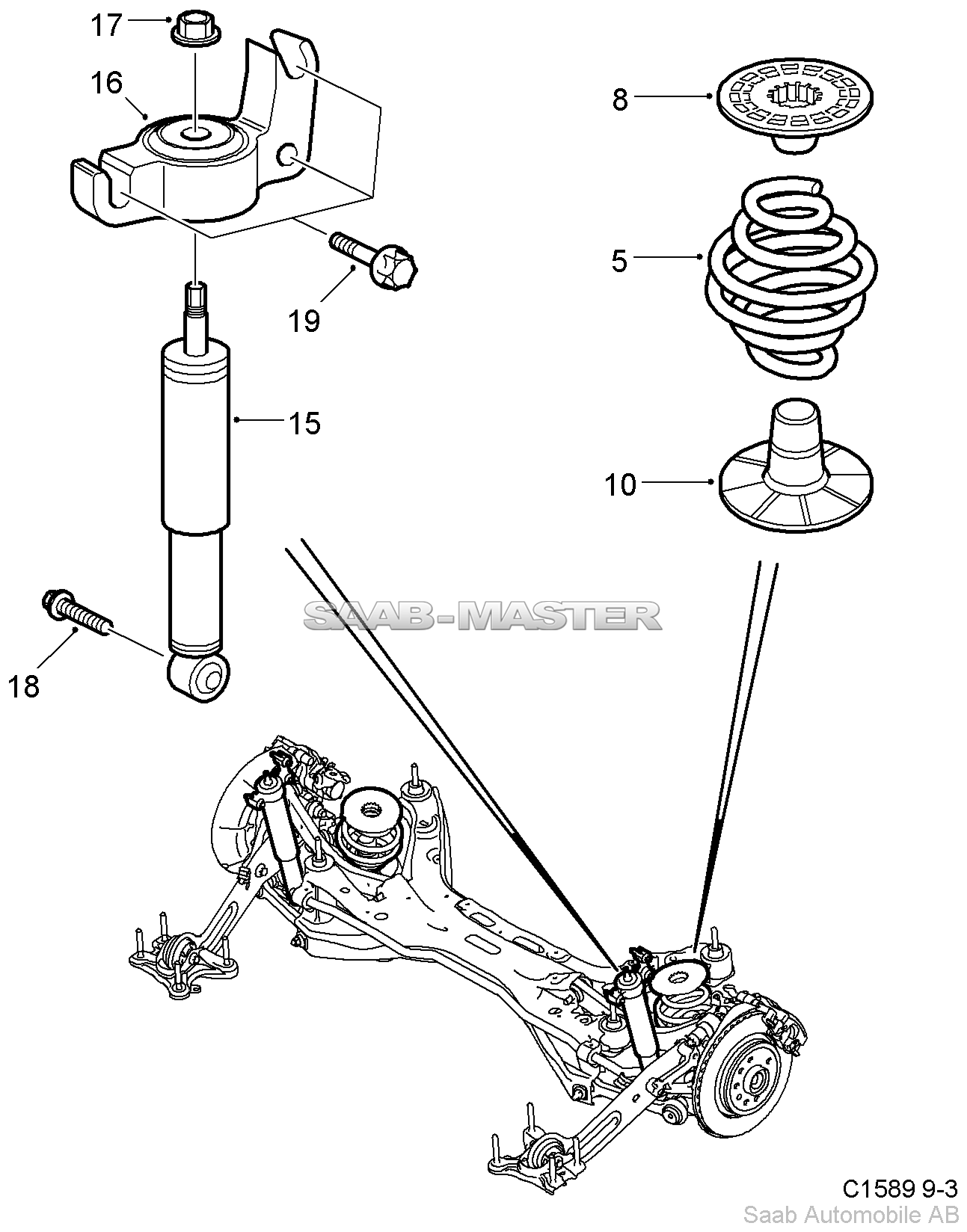 17
16
8
5
19
15
10
SAAB-MASTER
18
C1589 9-3
Saab Automobile AB