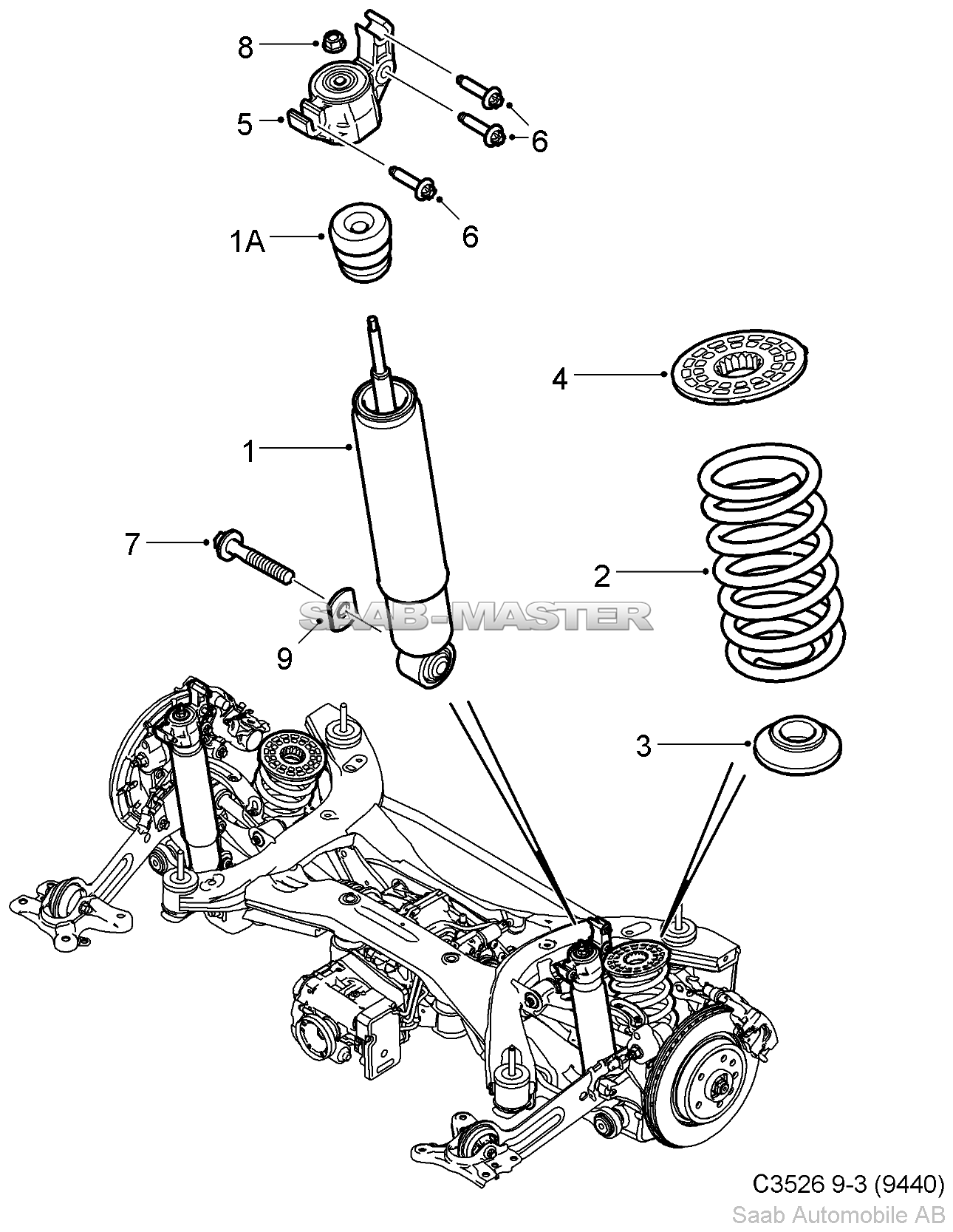 8
5
6
6
1A
4
1
7
2
SAAB-MASTER
9
3
C3526 9-3 (9440)
Saab Automobile AB