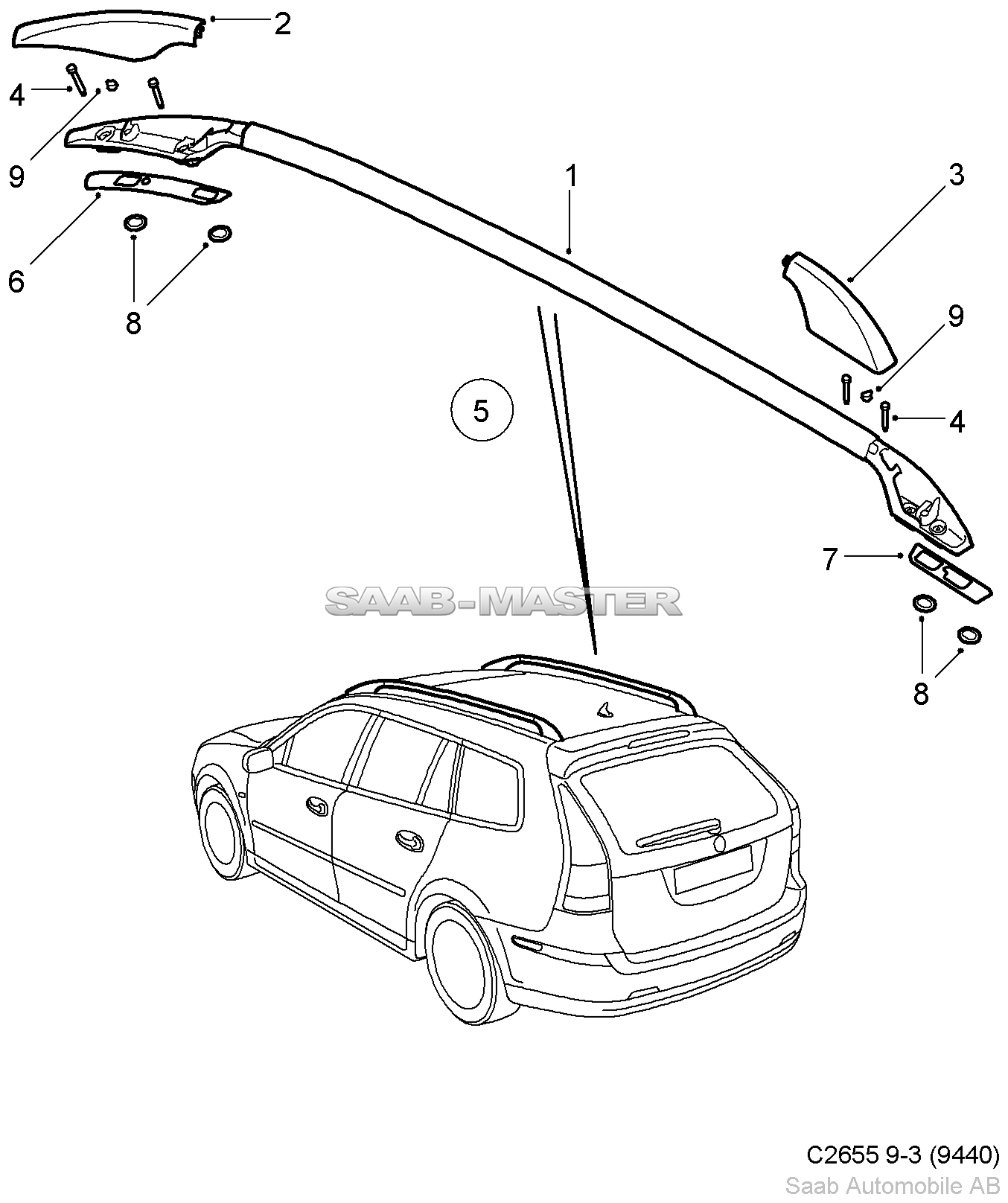 2
4
9
6
8
1
3
9
4
5
7
8
SAAB-MASTER
C2655 9-3 (9440)
Saab Automobile AB