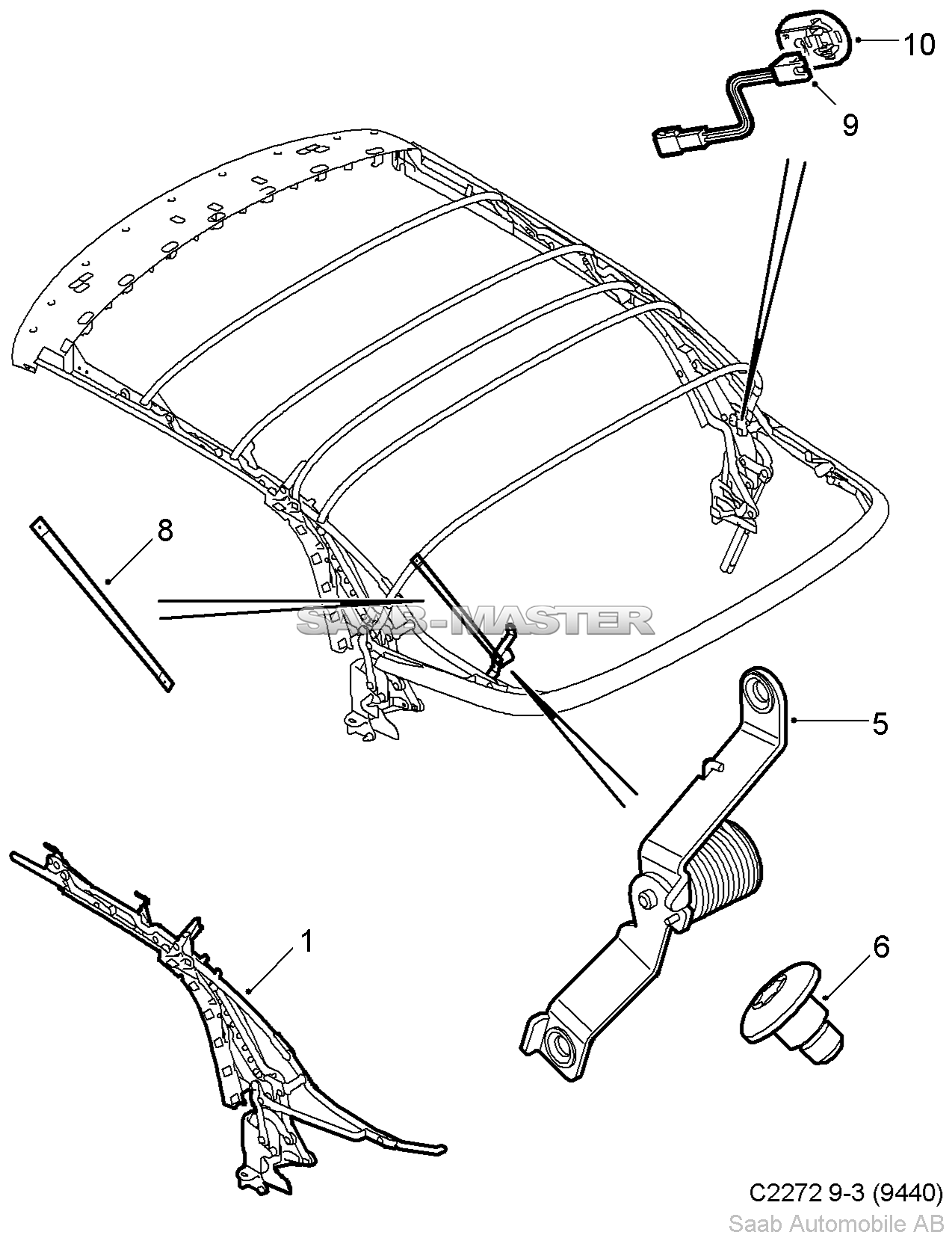 10

9

8

SAAB-MASTER

5

1

6

C2272 9-3 (9440)
Saab Automobile AB